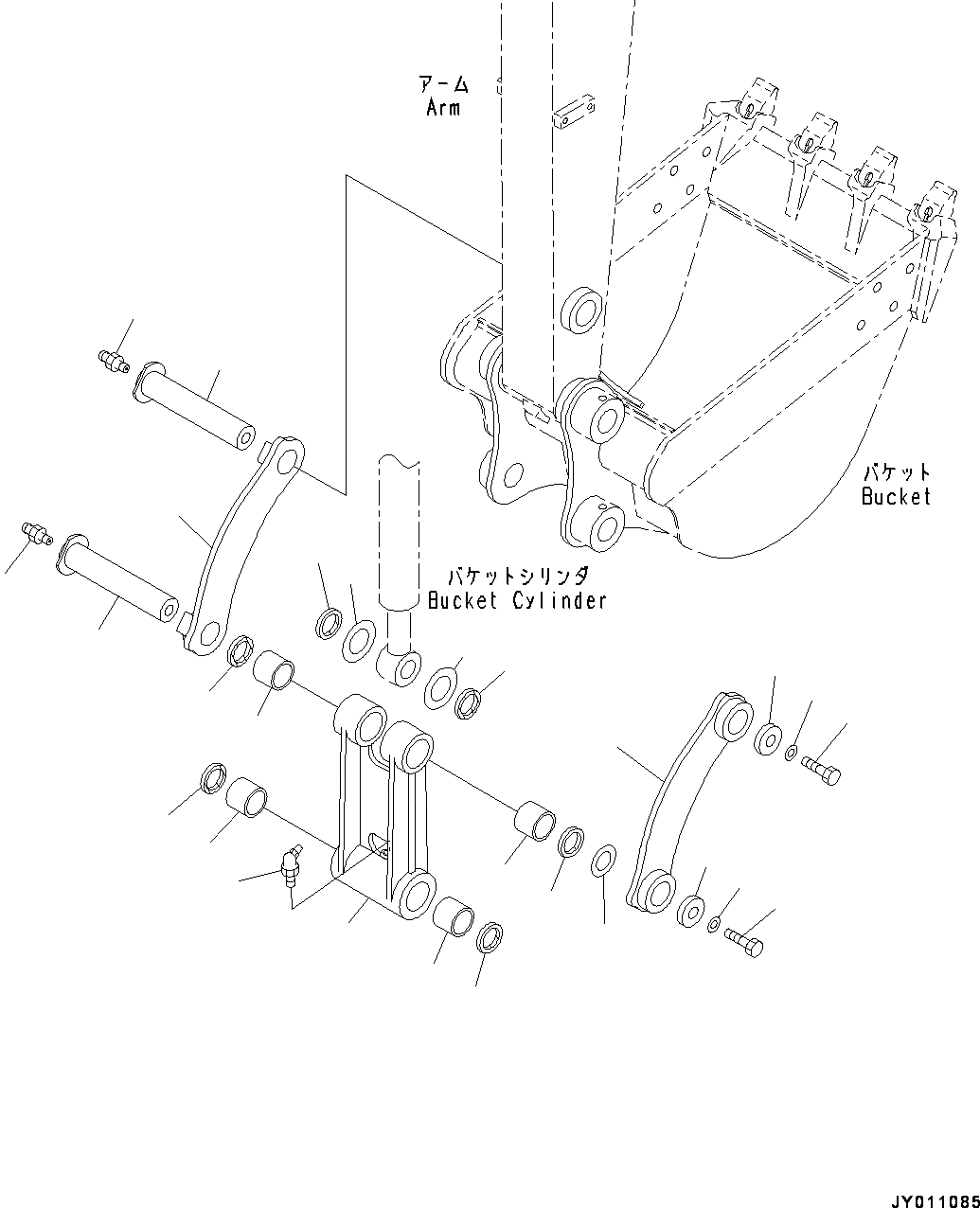 アーム
Arm

バケット
Bucket

バケットシリンダ
Bucket Cylinder

JY011085