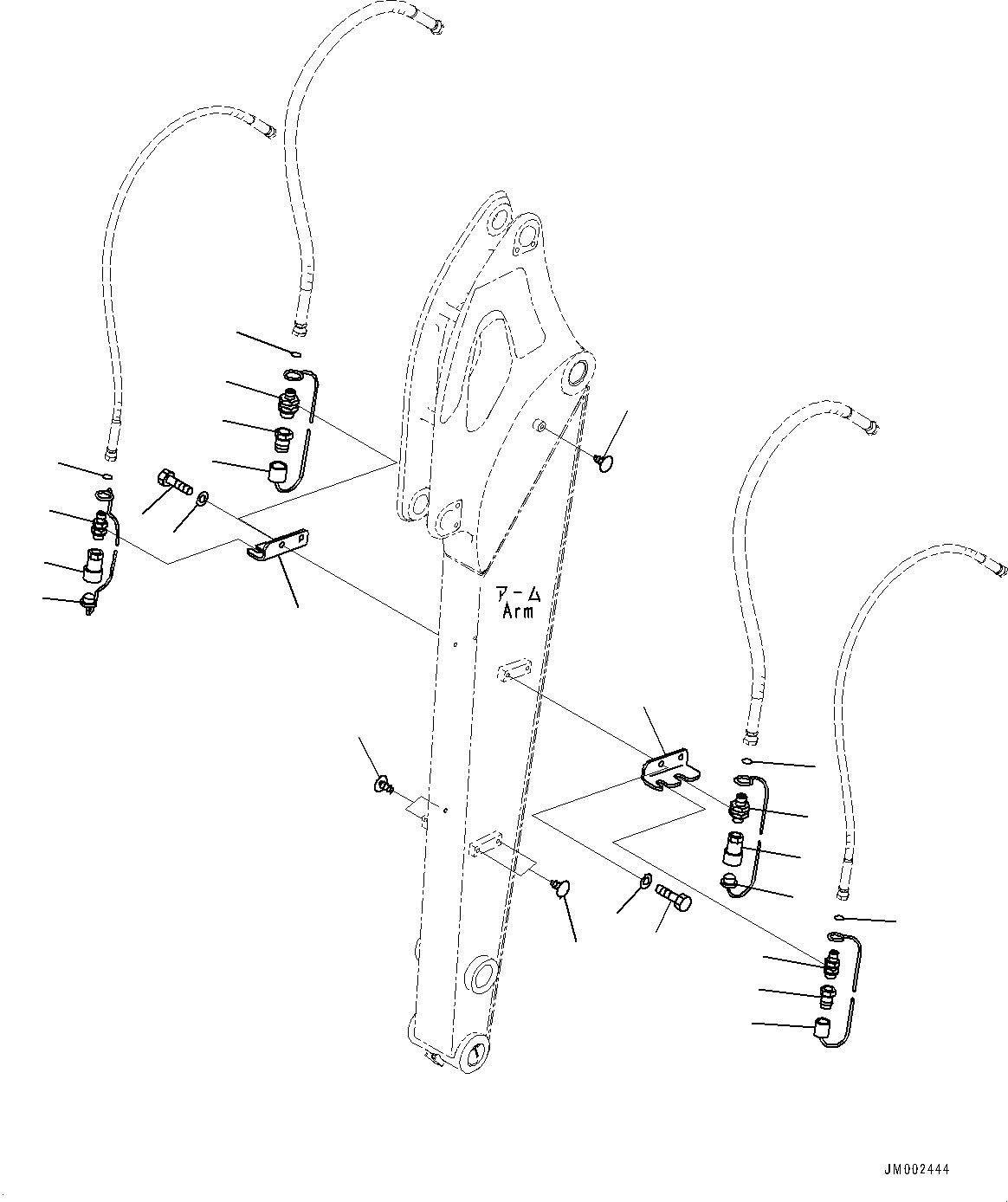 アーム
Arm

JM002444