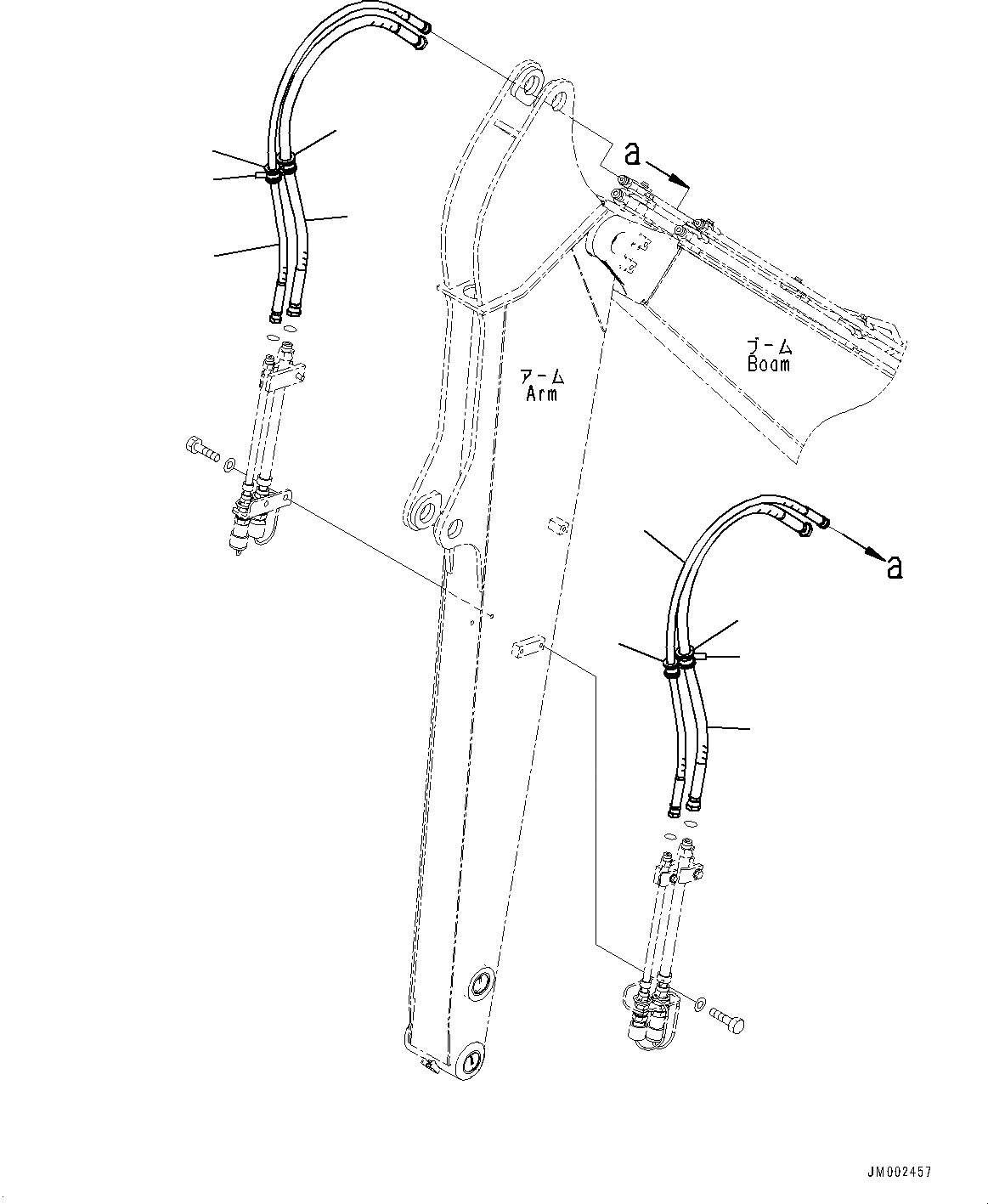 a

ブーム
Boom

アーム
Arm

a

JM002457