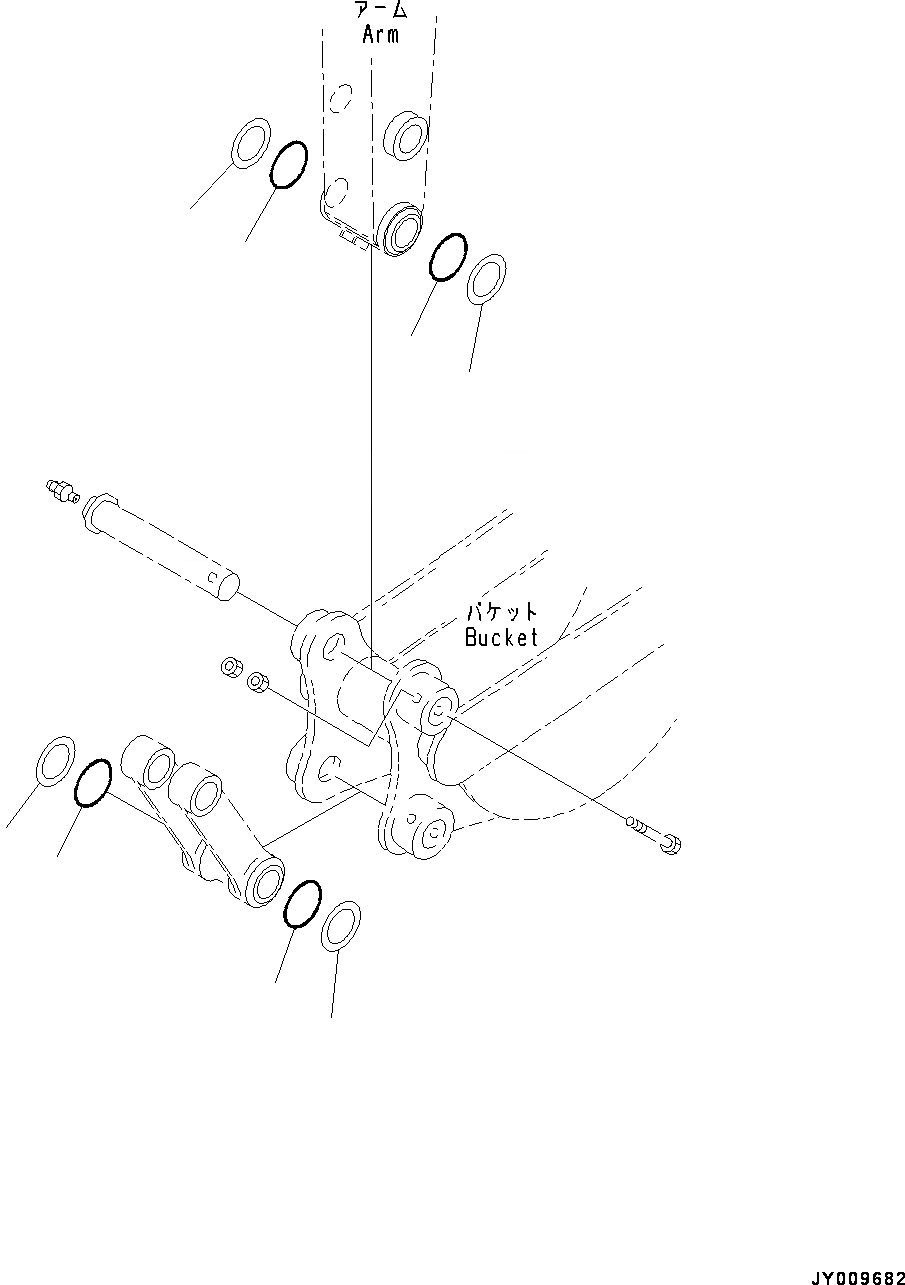 アーム
Arm

バケット
Bucket

JY009682