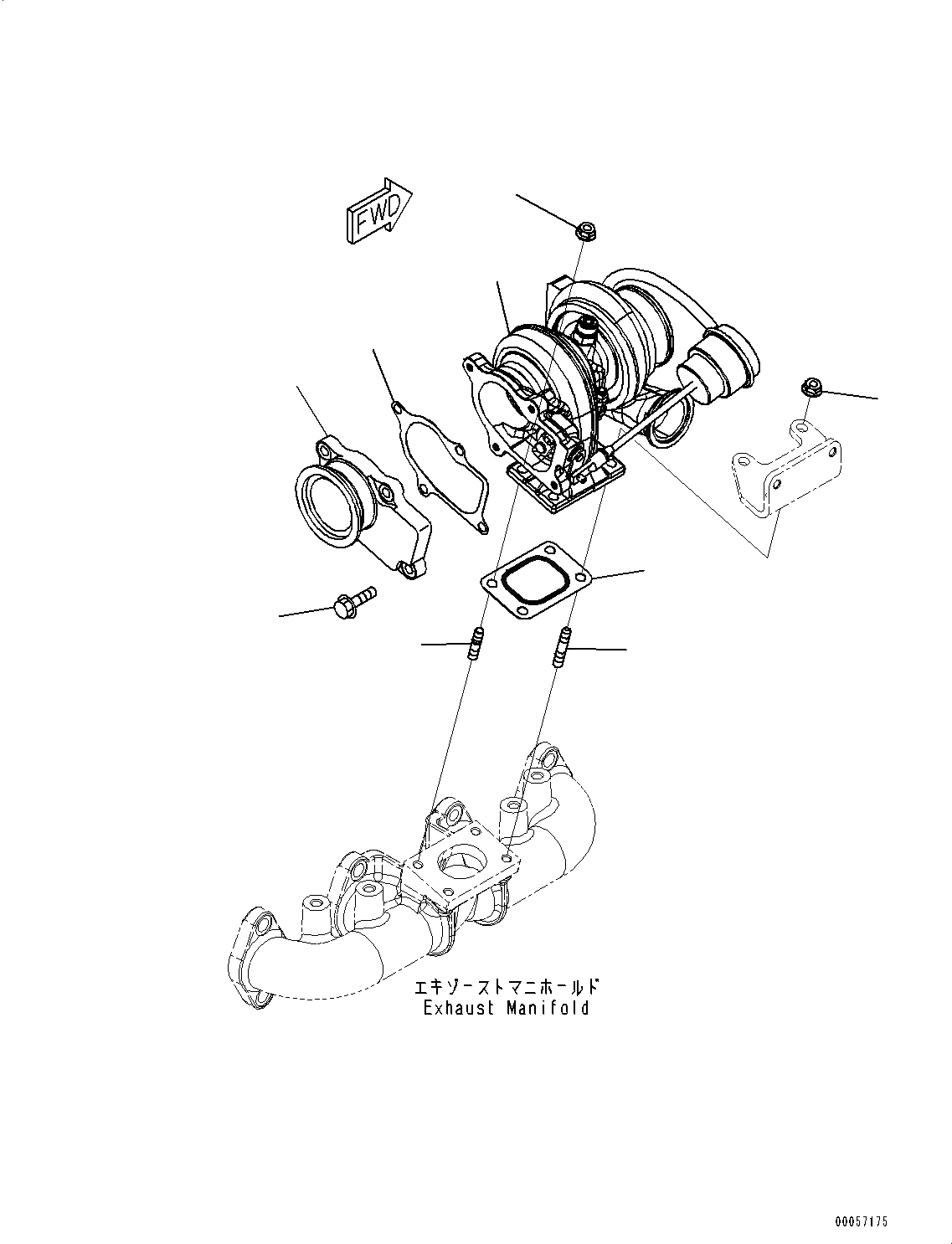 FWD

エキゾーストマニホールド
Exhaust Manifold

00057175