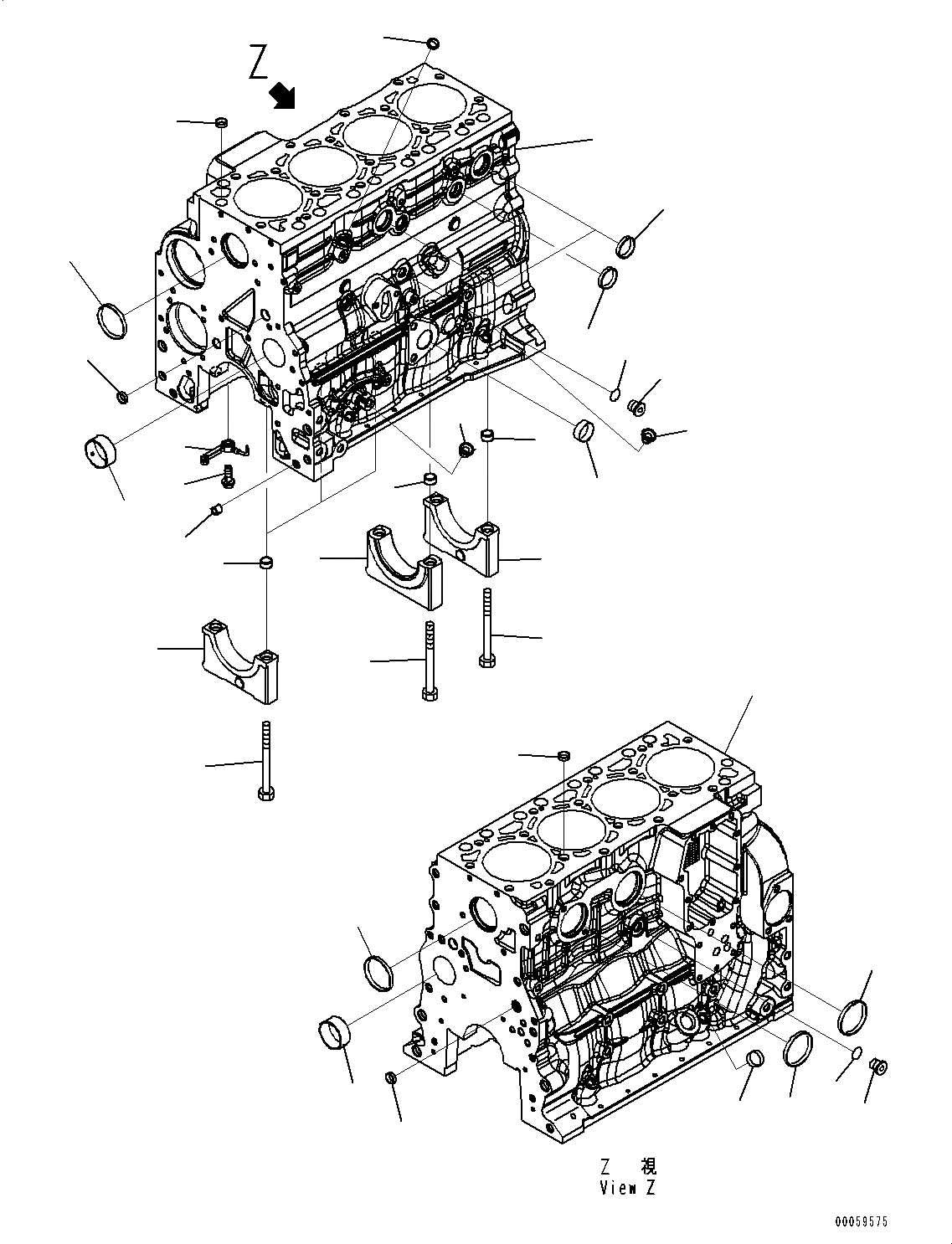 Z

Z 視
View Z

00059575