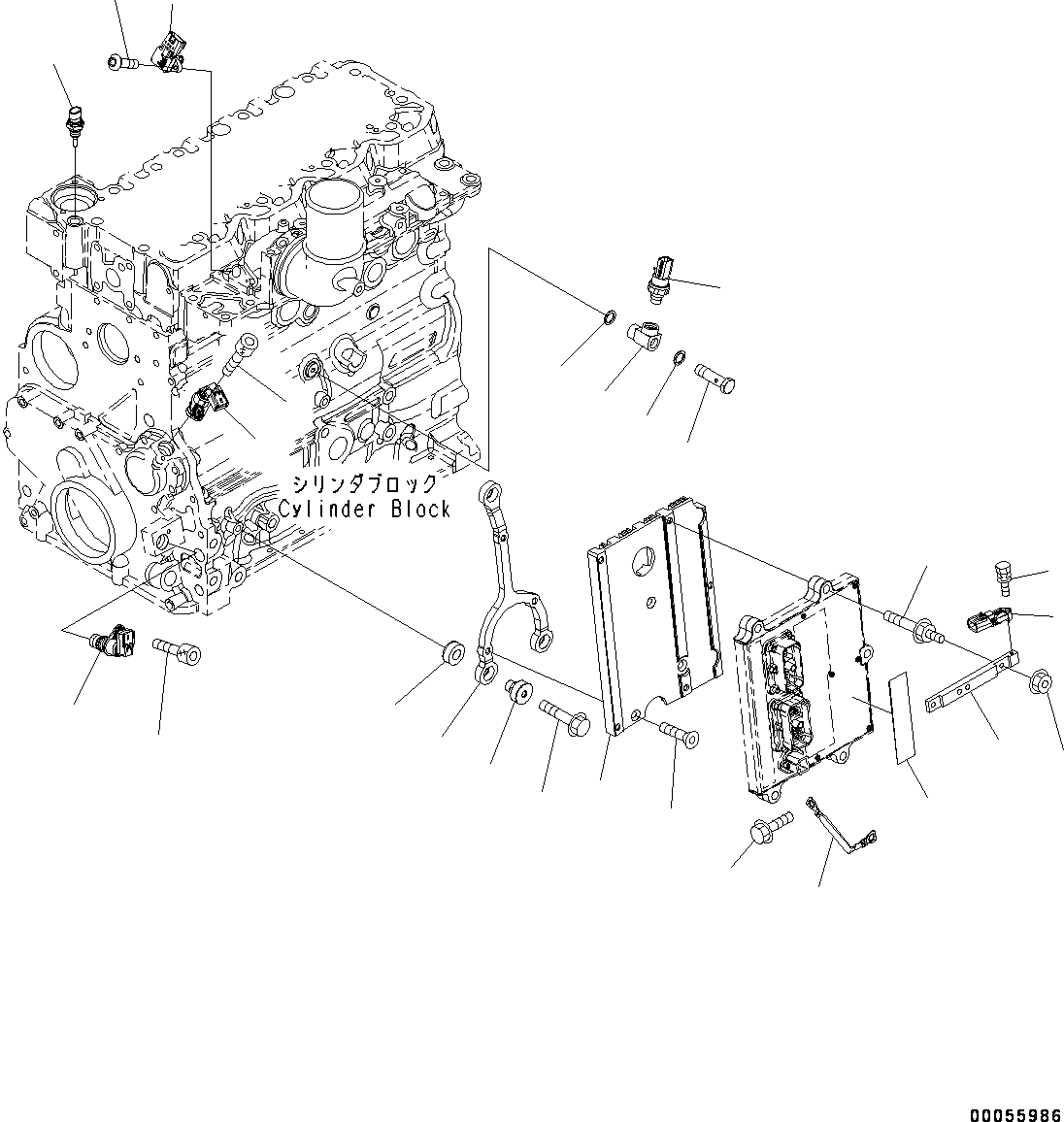 シリンダブロック
Cylinder Block

00055986