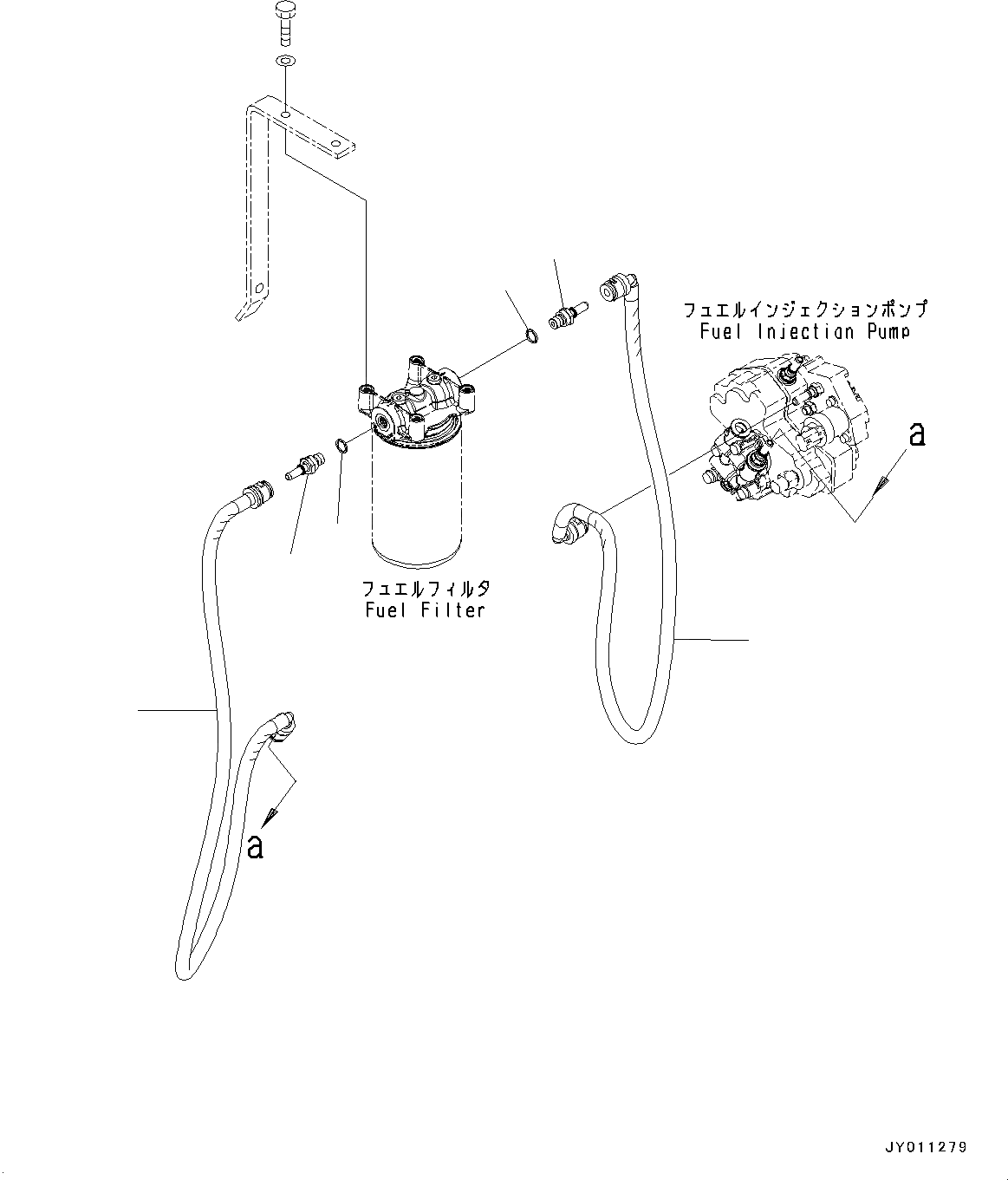 フュエルインジェクションポンプ
Fuel Injection Pump

a

フュエルフィルタ
Fuel Filter

a

JY011279