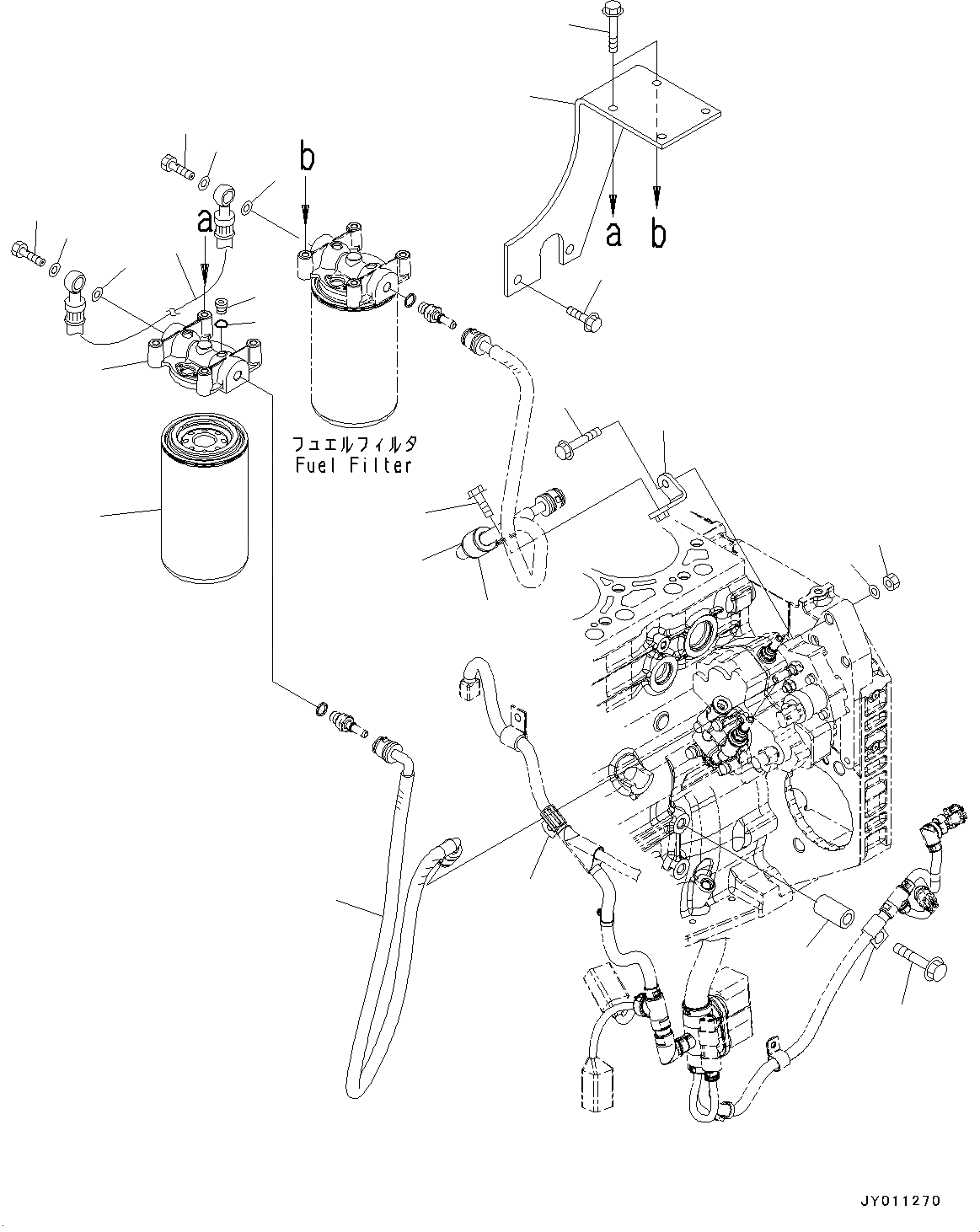 b
a
a
b
フュエルフィルタ
Fuel Filter
JY011270