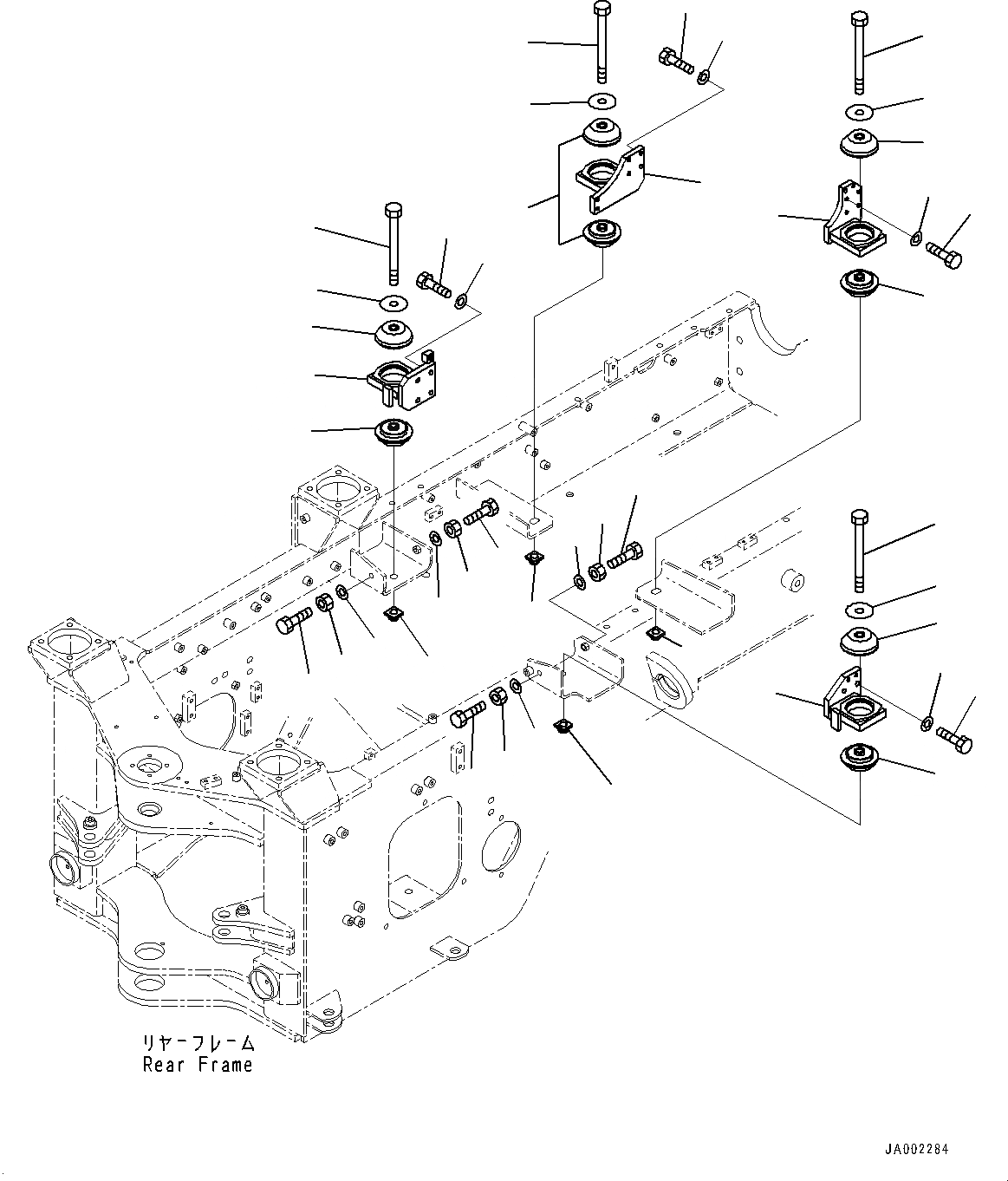 リヤーフレーム
Rear Frame

JA002284