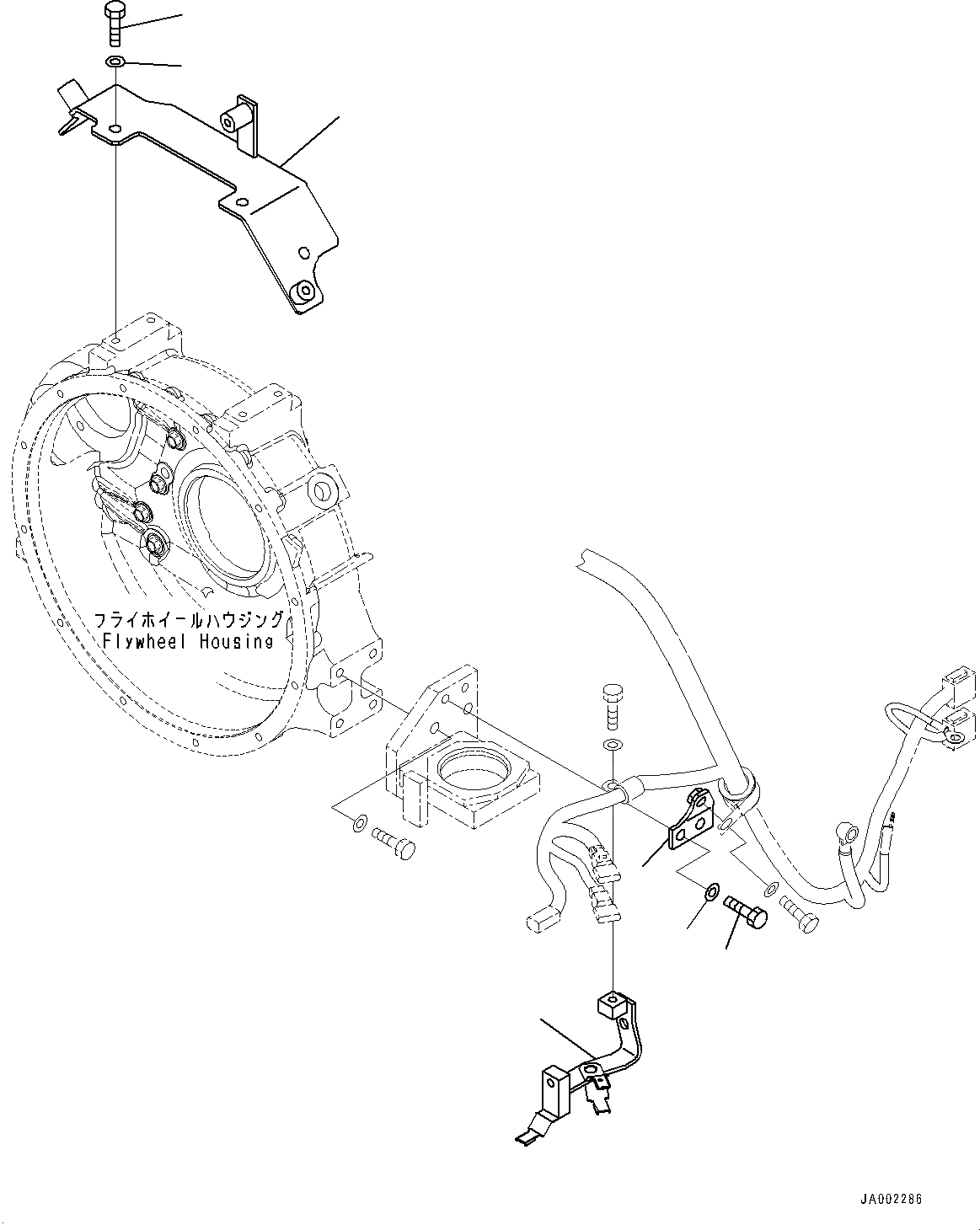 フライホイールハウジング
Flywheel Housing

JA002286