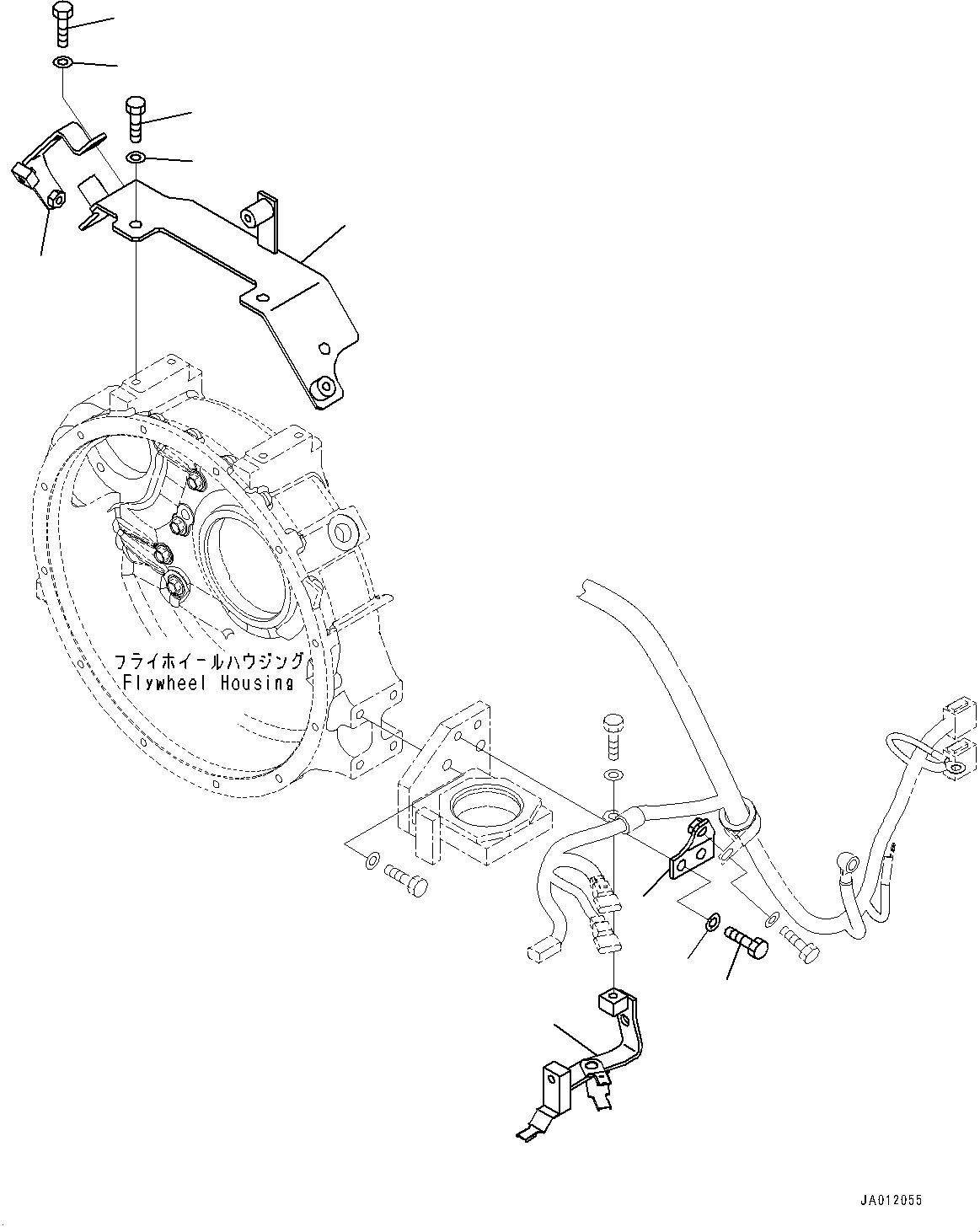 フライホイールハウジング
Flywheel Housing

JA012055