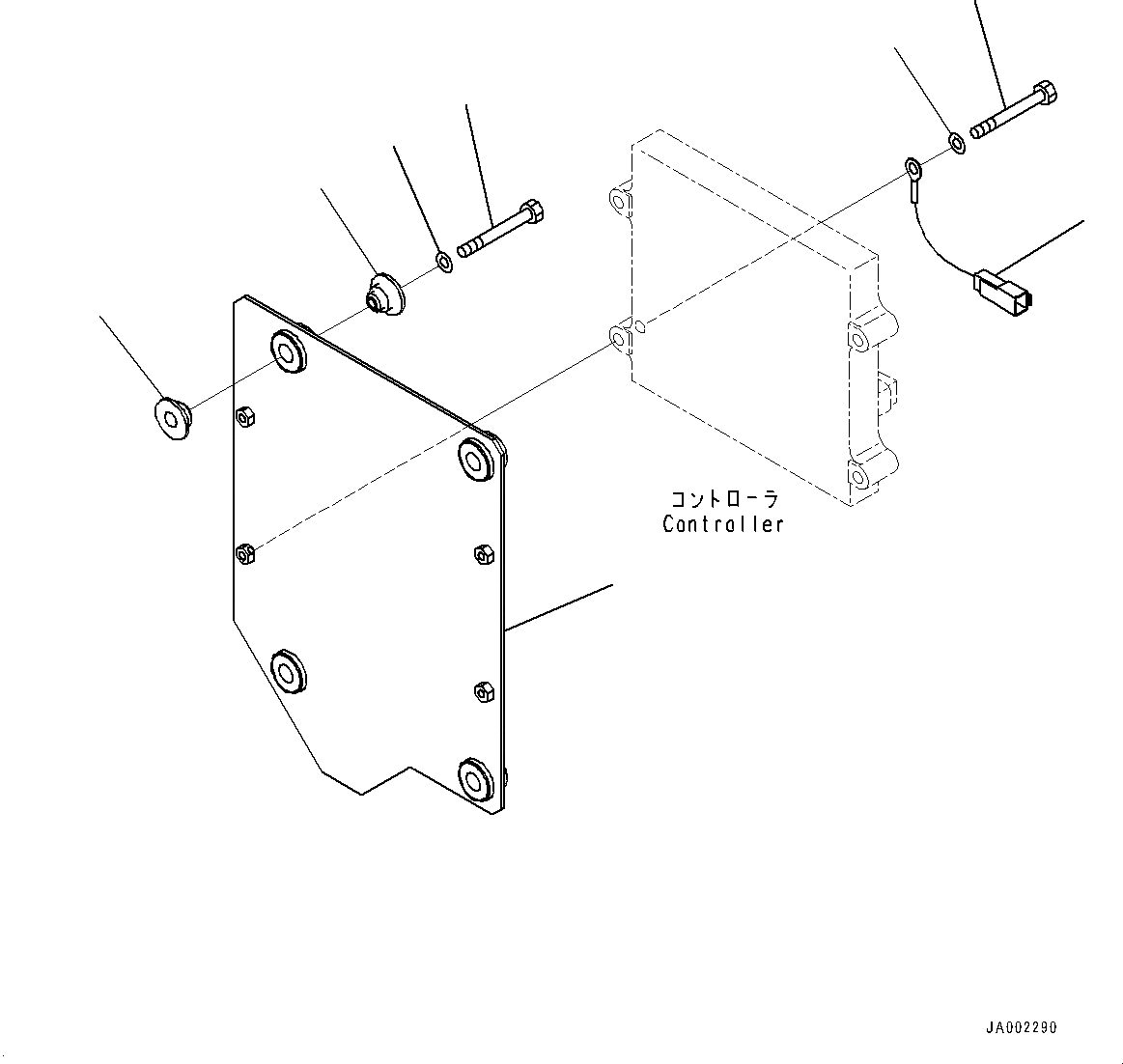 コントローラ
Controller

JA002290