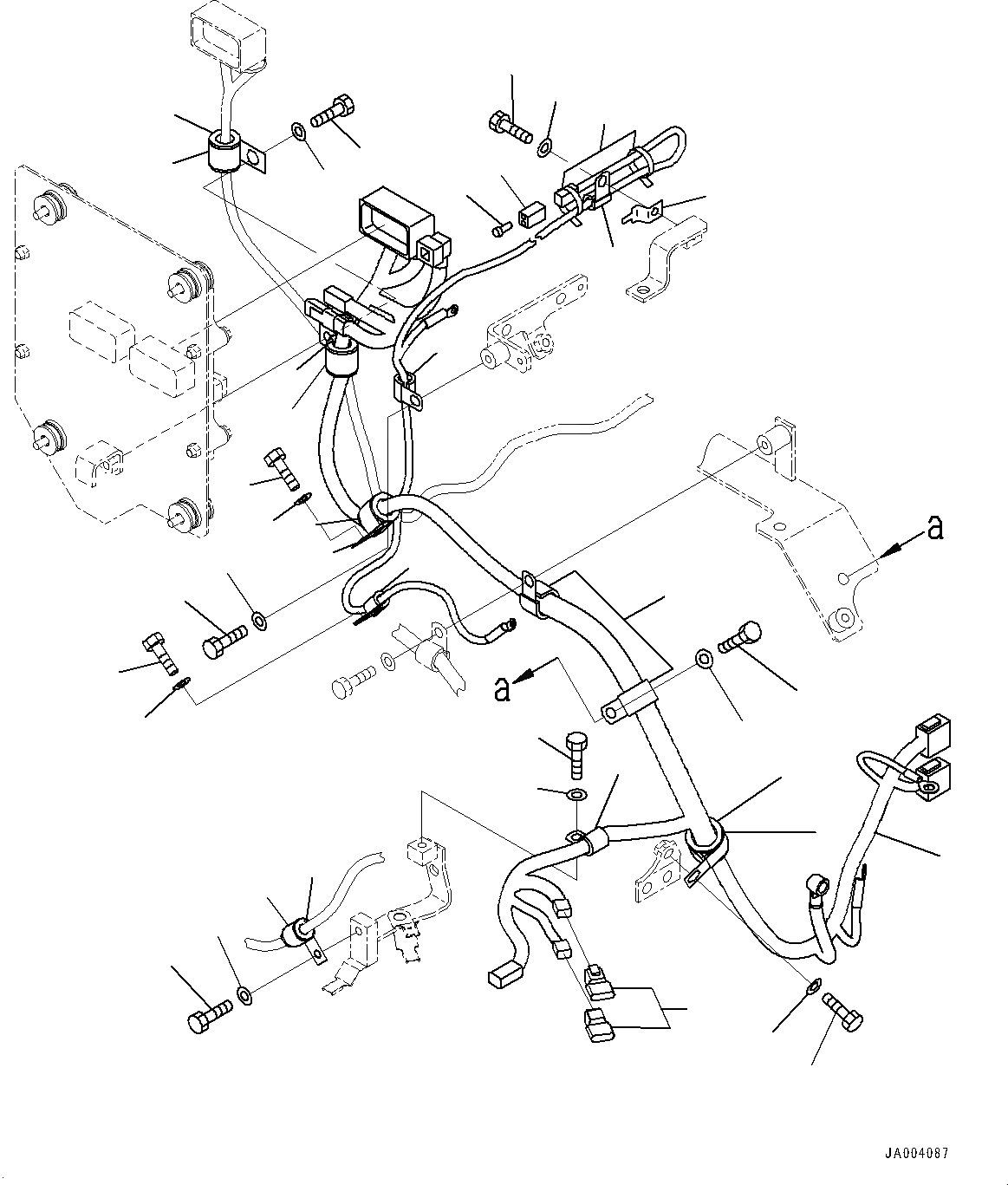 a

a

JA004087