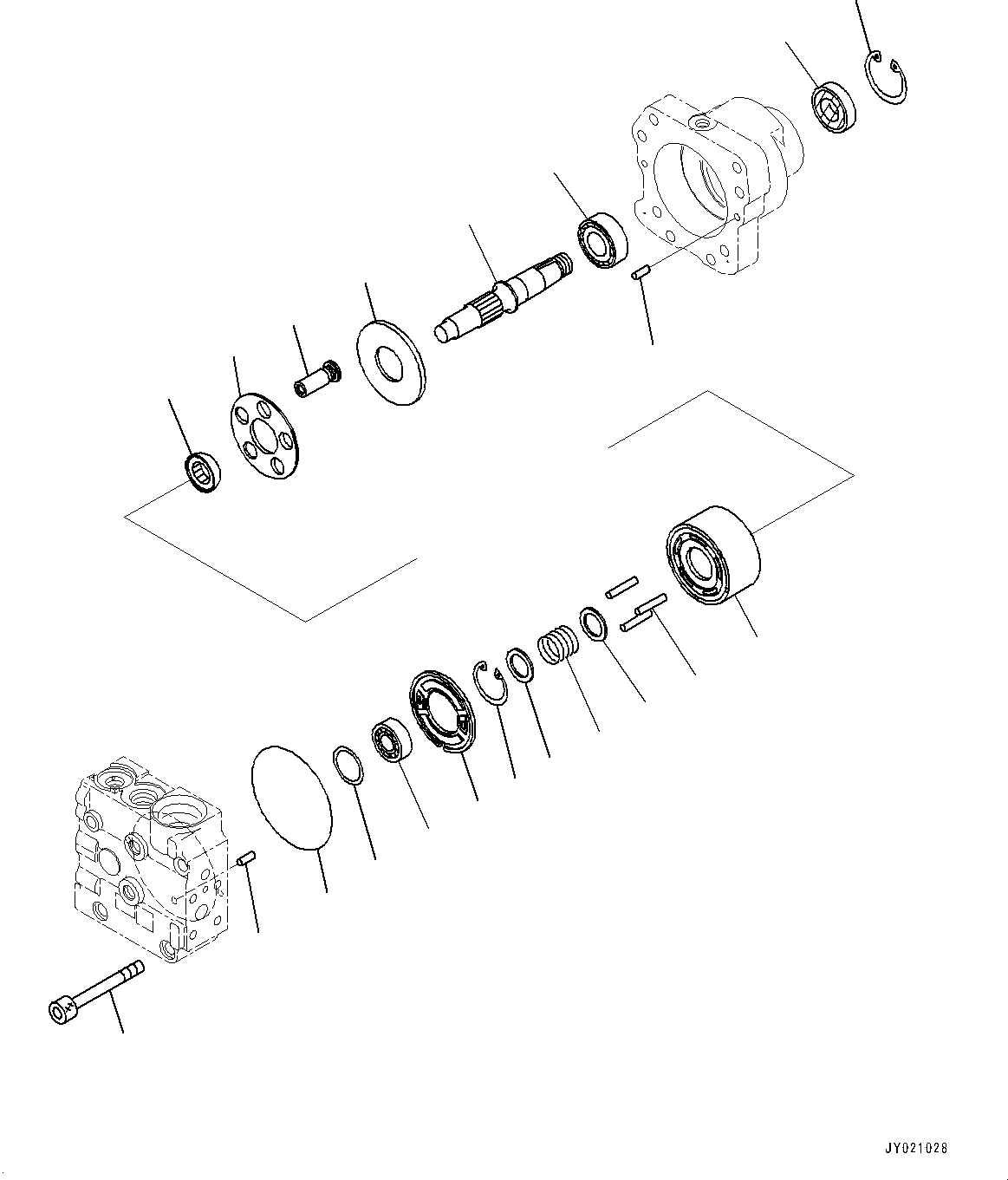 JY021028