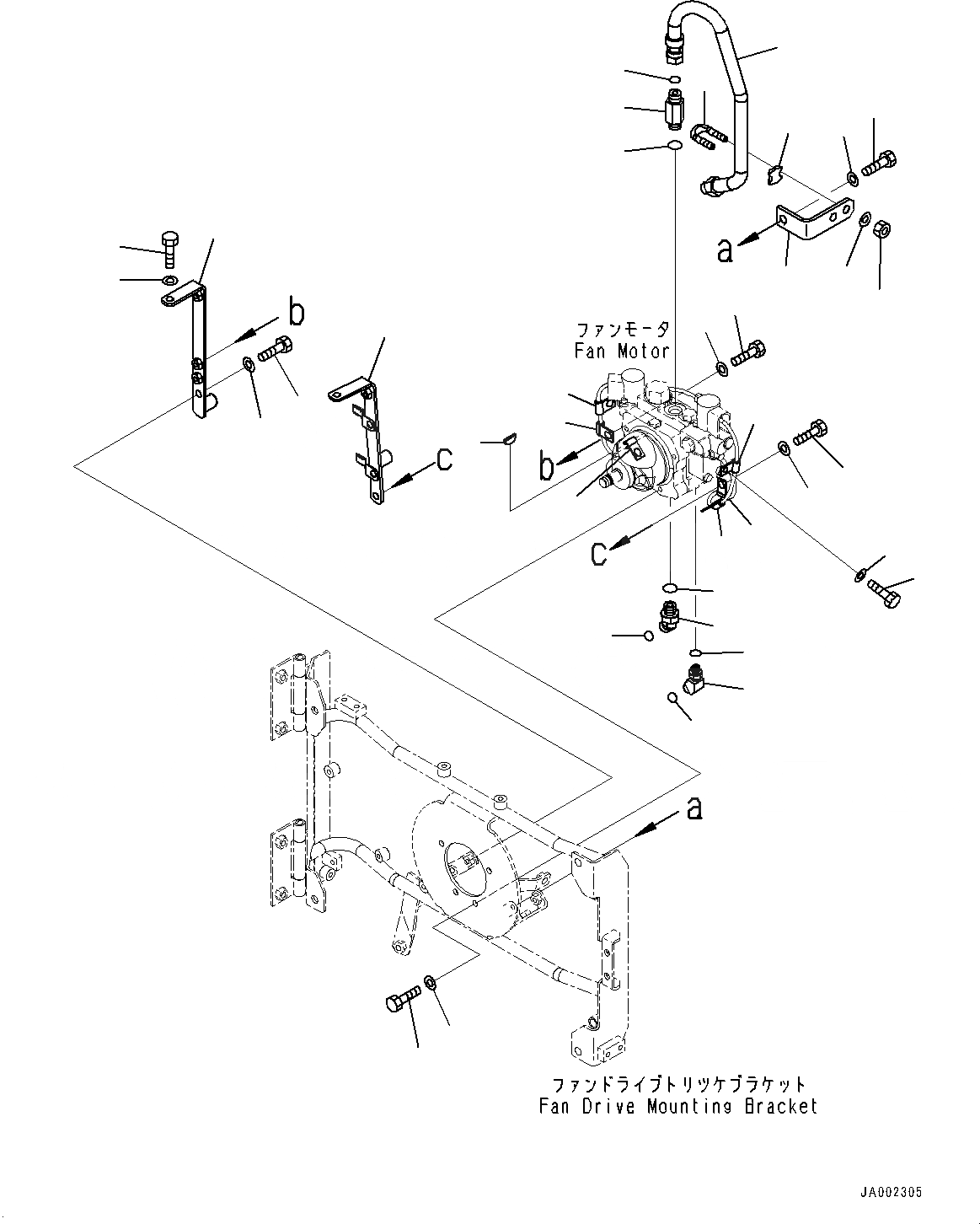 a

b

ファンモータ
Fan Motor

c

b

c

a

ファンドライブトリツケブラケット
Fan Drive Mounting Bracket

JA002305