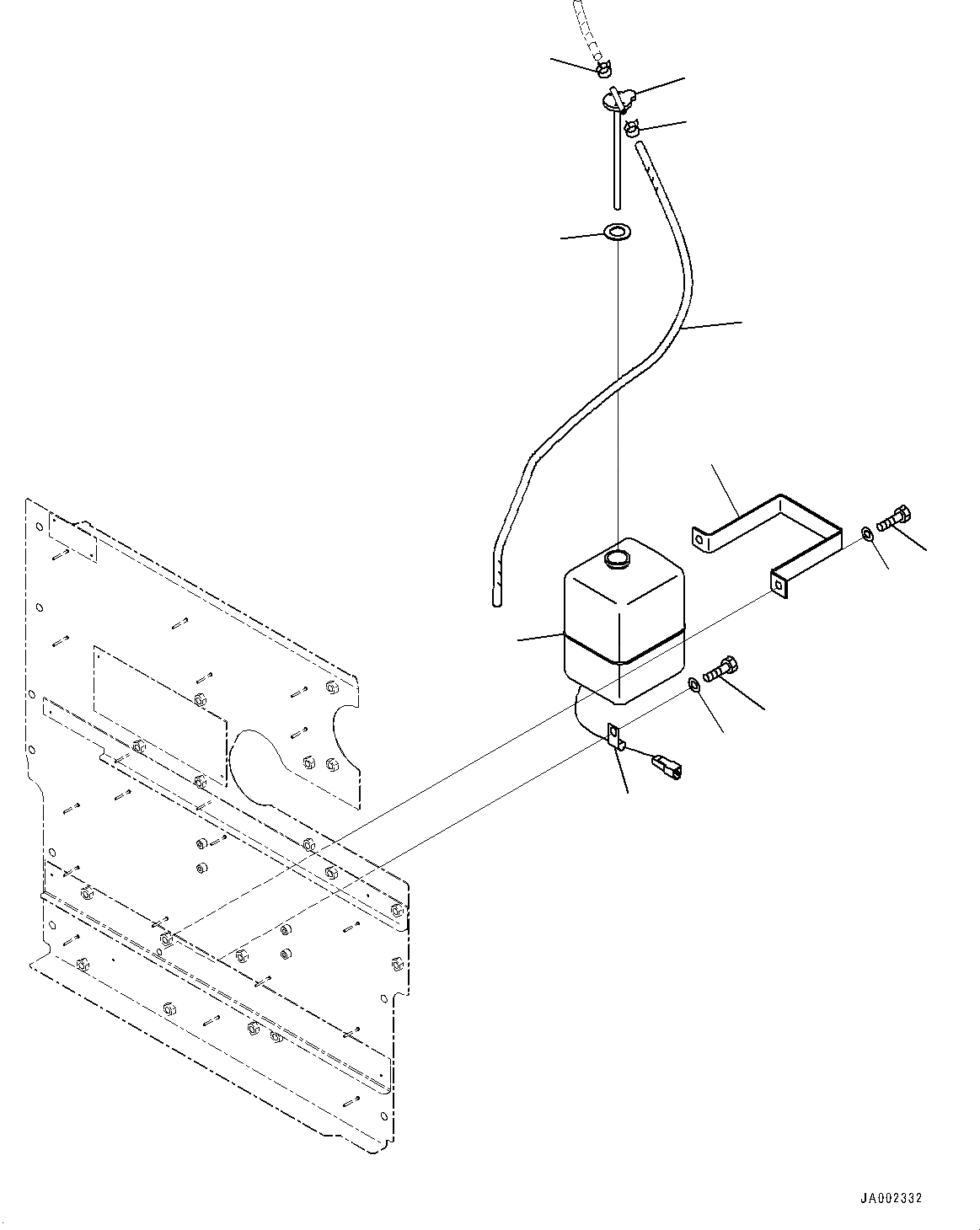 JA002332