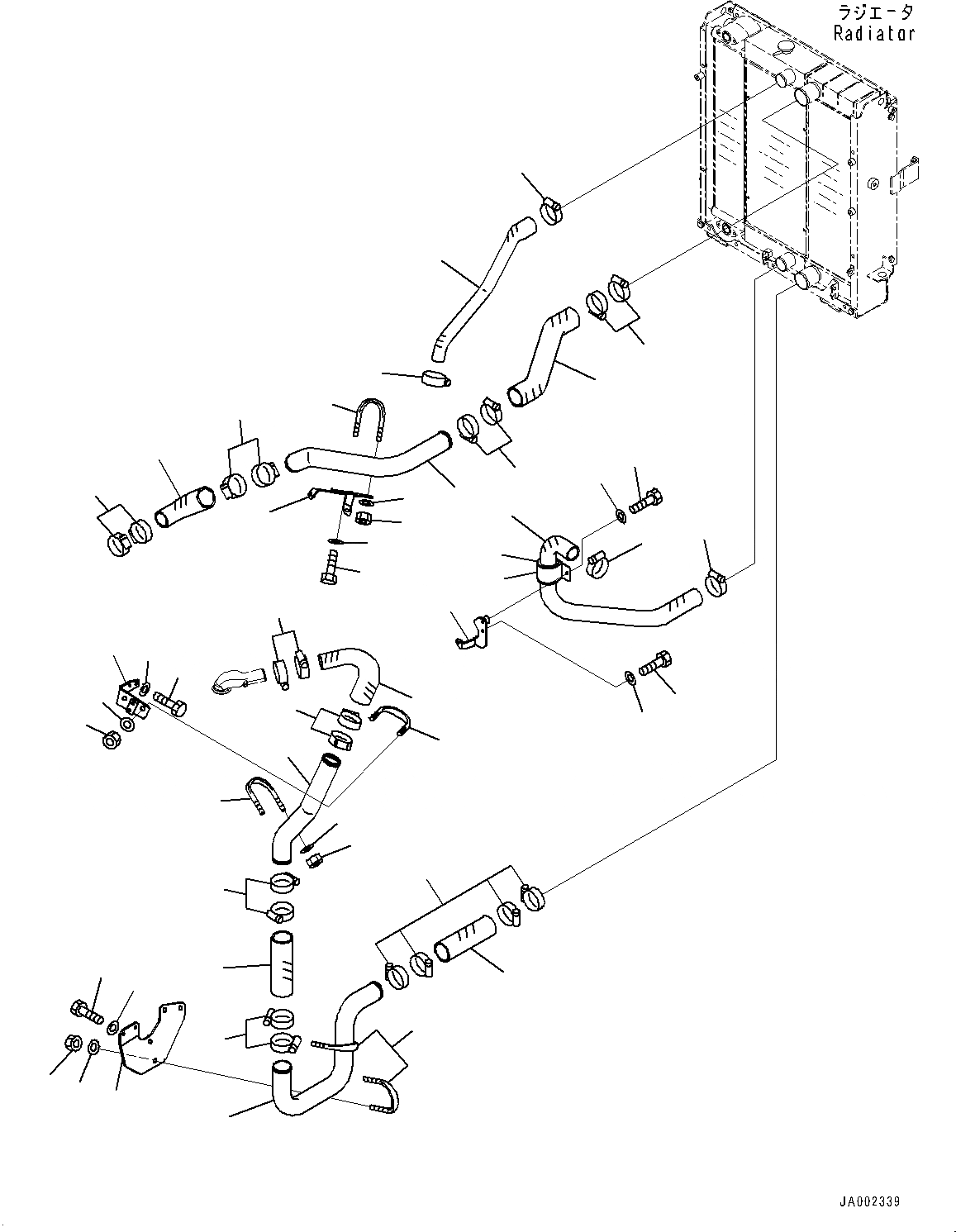 ラジエータ
Radiator

JA002339