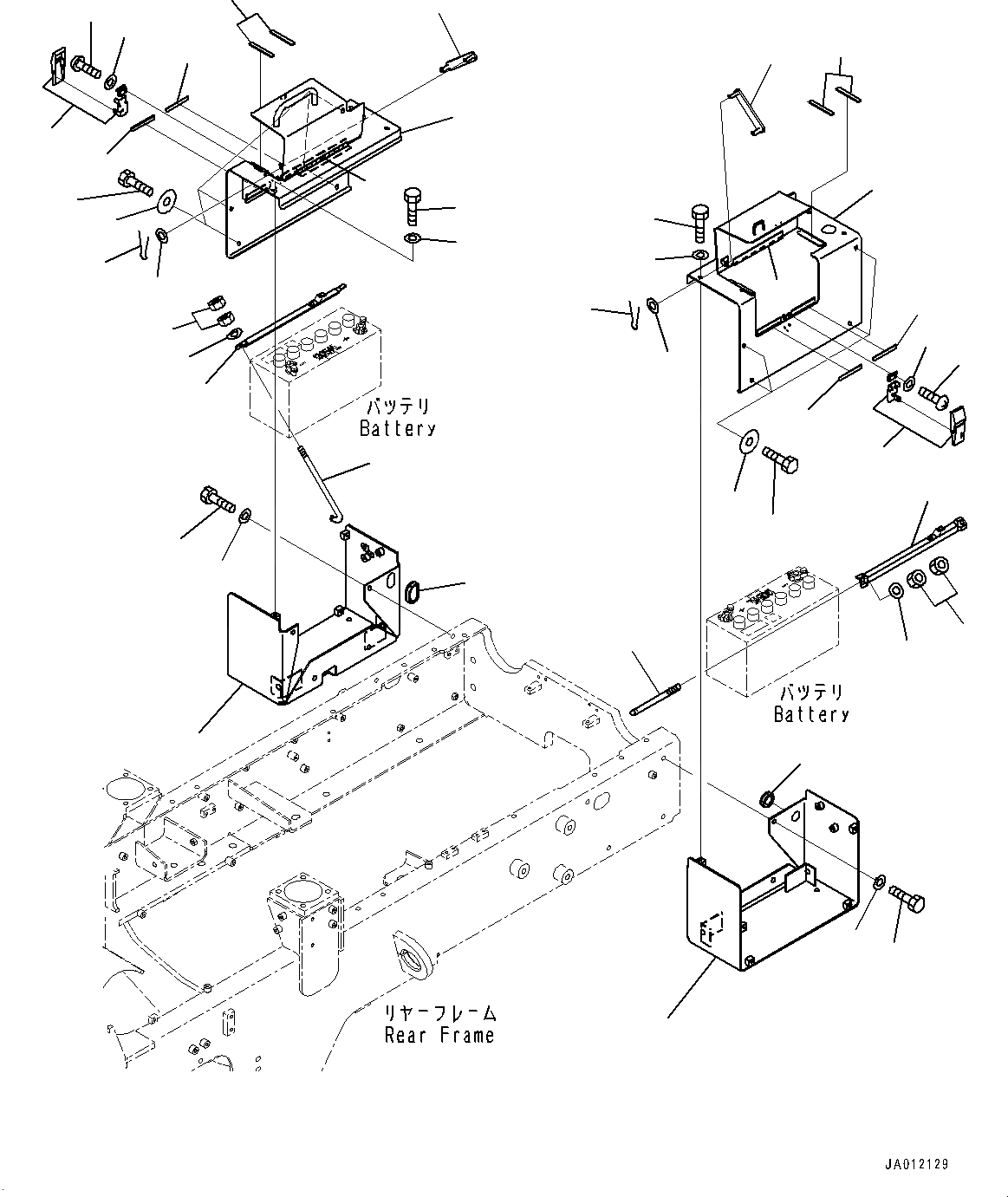 バッテリ
Battery

バッテリ
Battery

リヤーフレーム
Rear Frame

JA012129