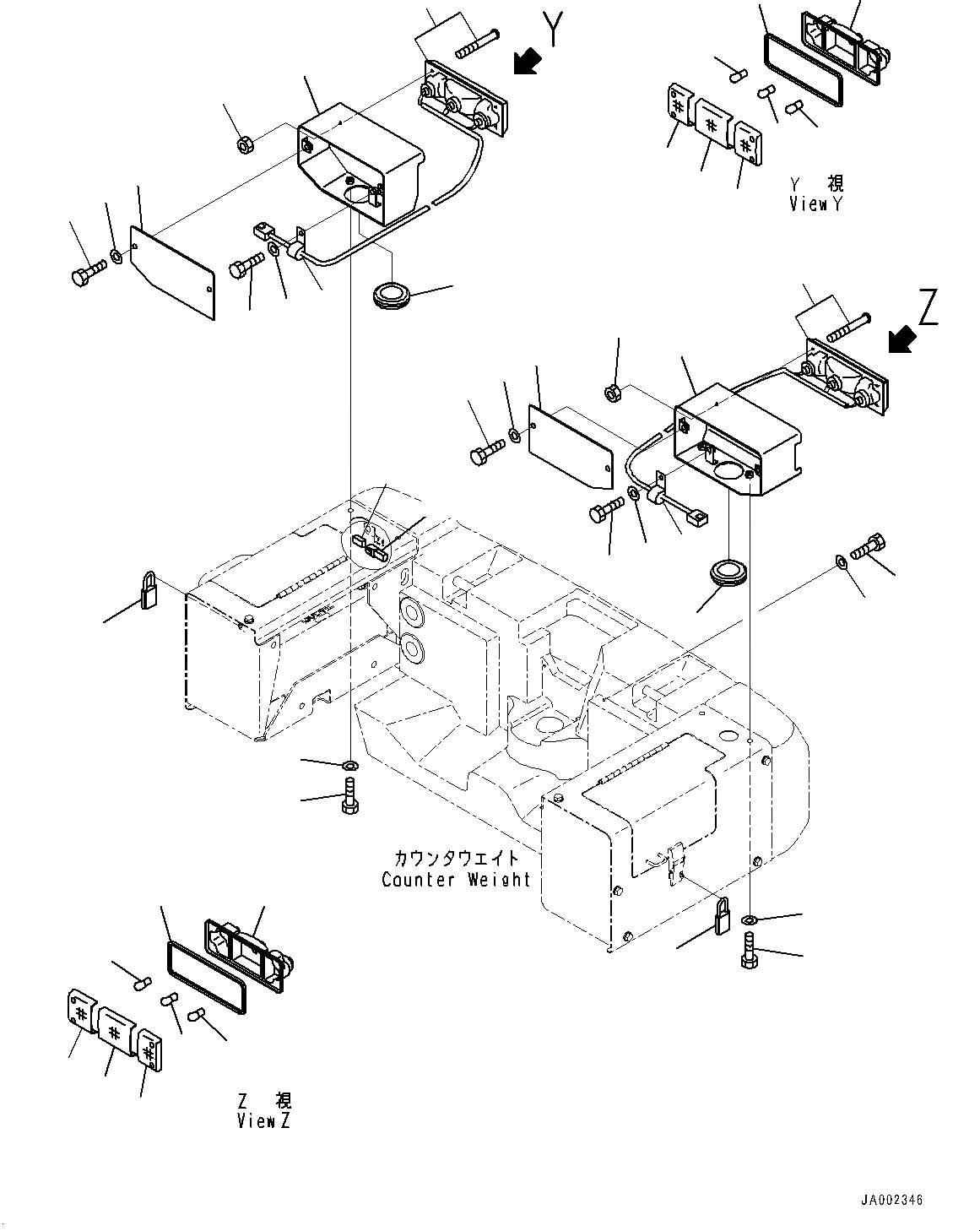 Y

Y 視
View Y

Z

カウンタウエイト
Counter Weight

Z 視
View Z

JA002346