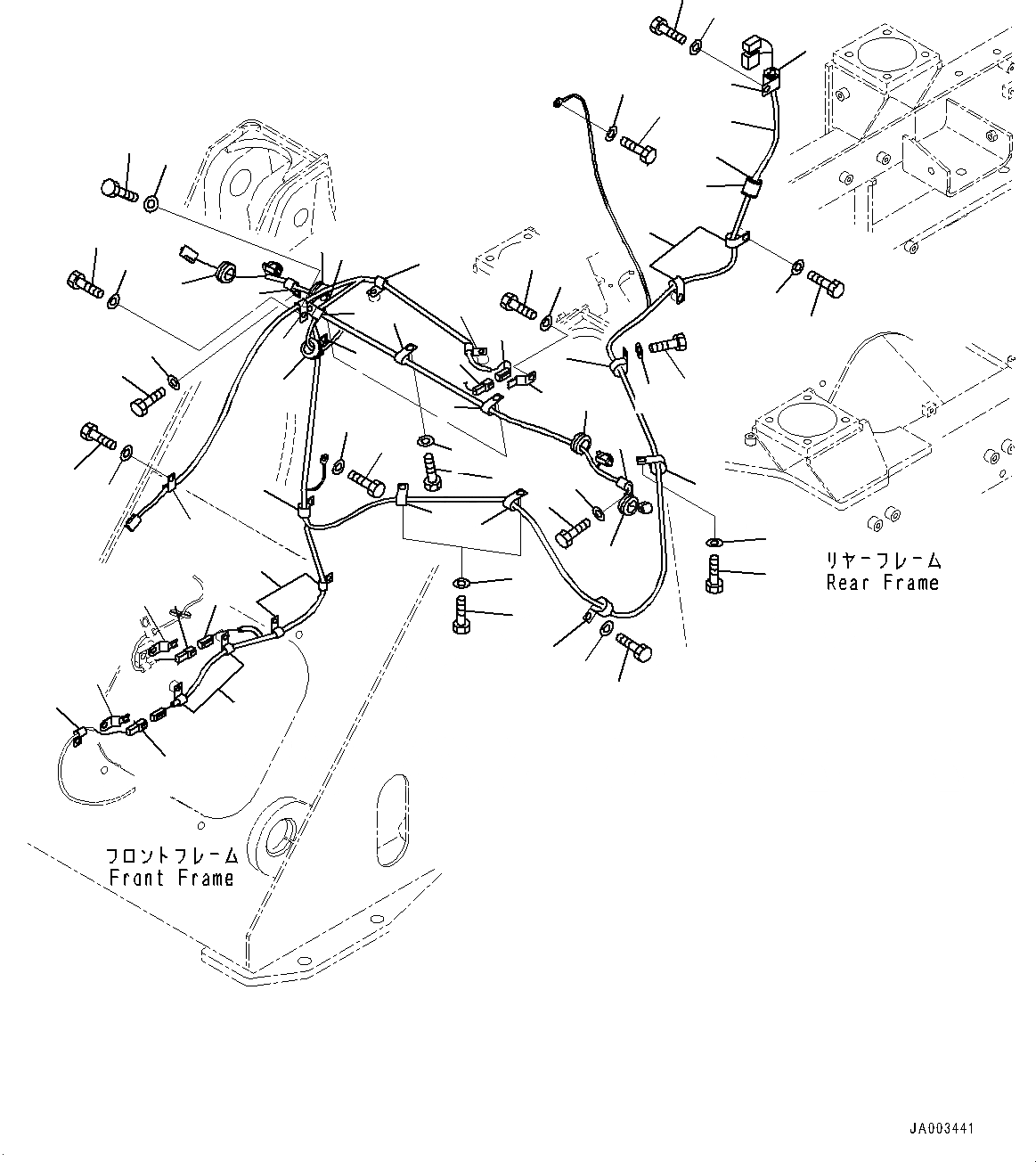 リヤーフレーム
Rear Frame

フロントフレーム
Front Frame

JA003441