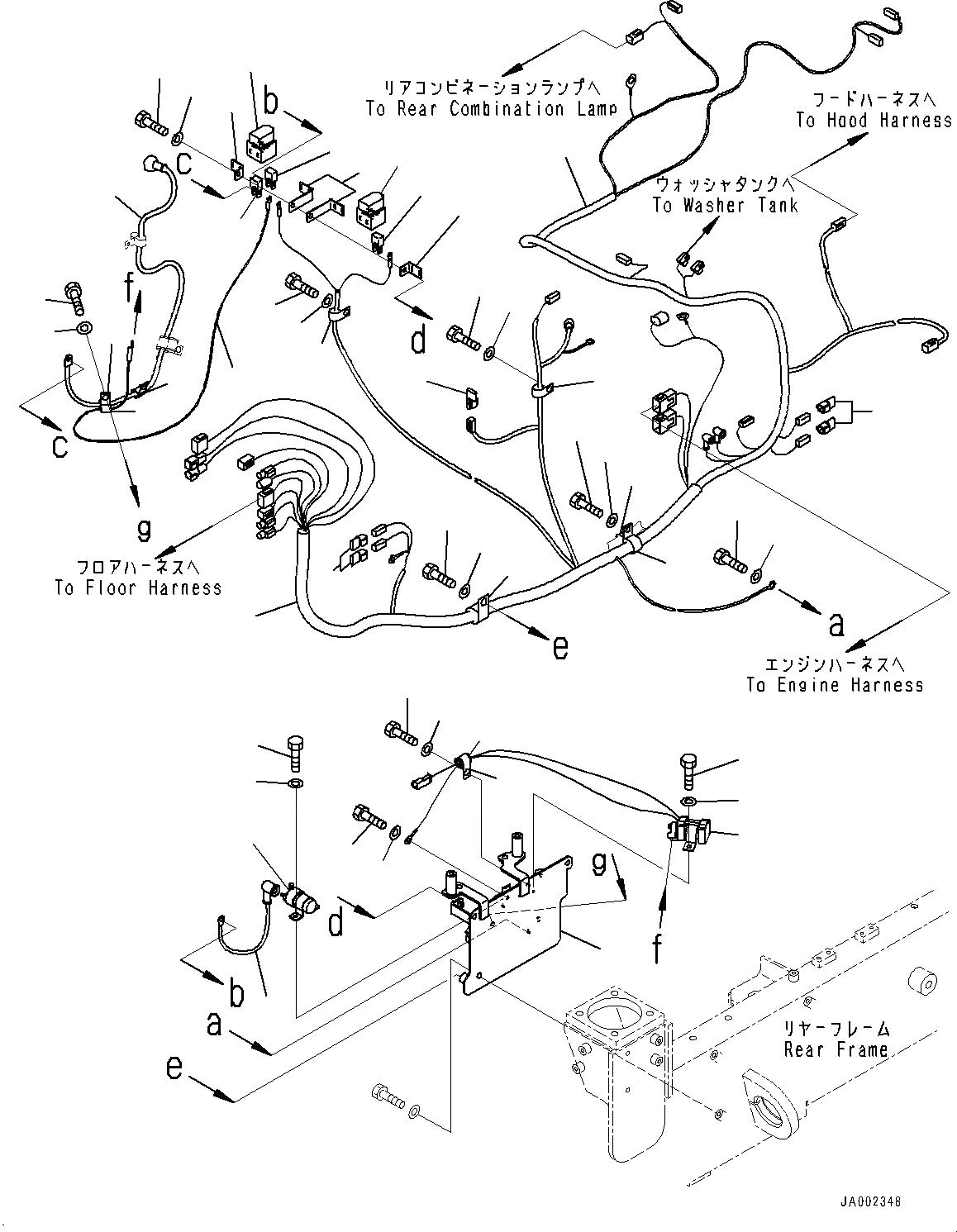 リアコンビネーションランプへ
To Rear Combination Lamp

フードハーネスへ
To Hood Harness

ウォッシャタンクへ
To Washer Tank

b

c

f

d

c

g

フロアハーネスへ
To Floor Harness

e

a

エンジンハーネスへ
To Engine Harness

g

d

f

b

a

e

リヤーフレーム
Rear Frame

JA002348