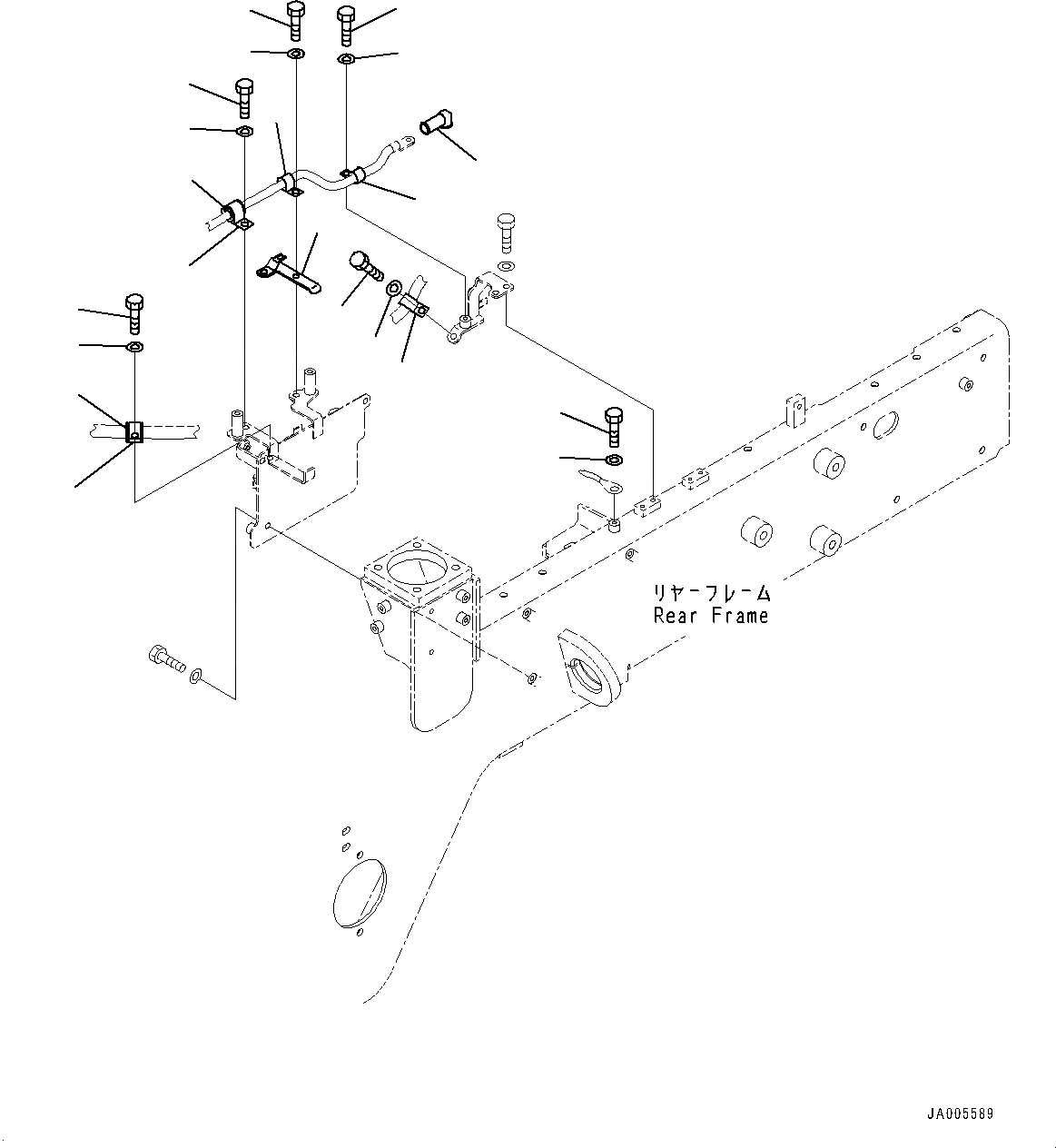 リヤーフレーム
Rear Frame

JA005589