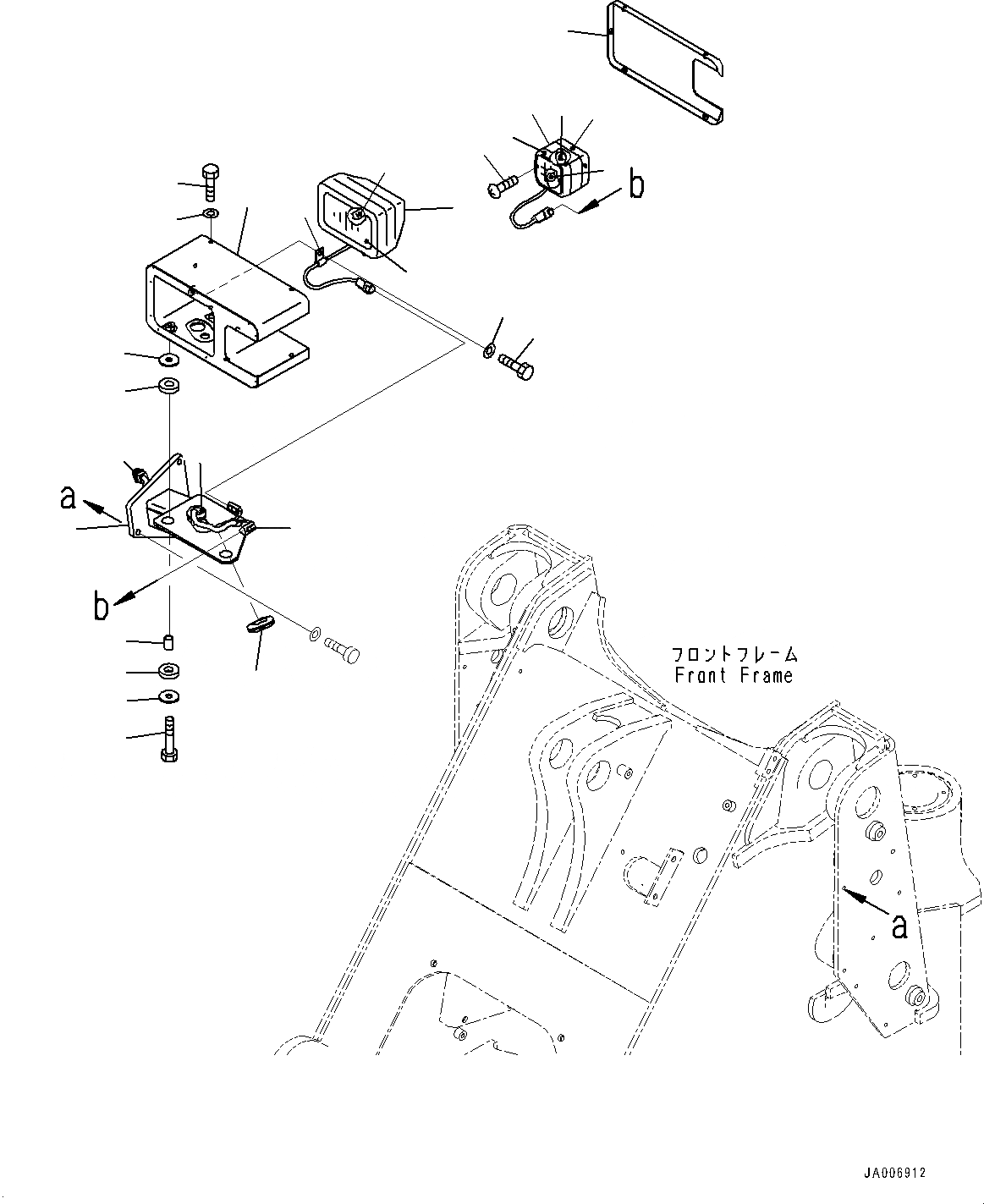 b

a

b

フロントフレーム
Front Frame

a

JA006912