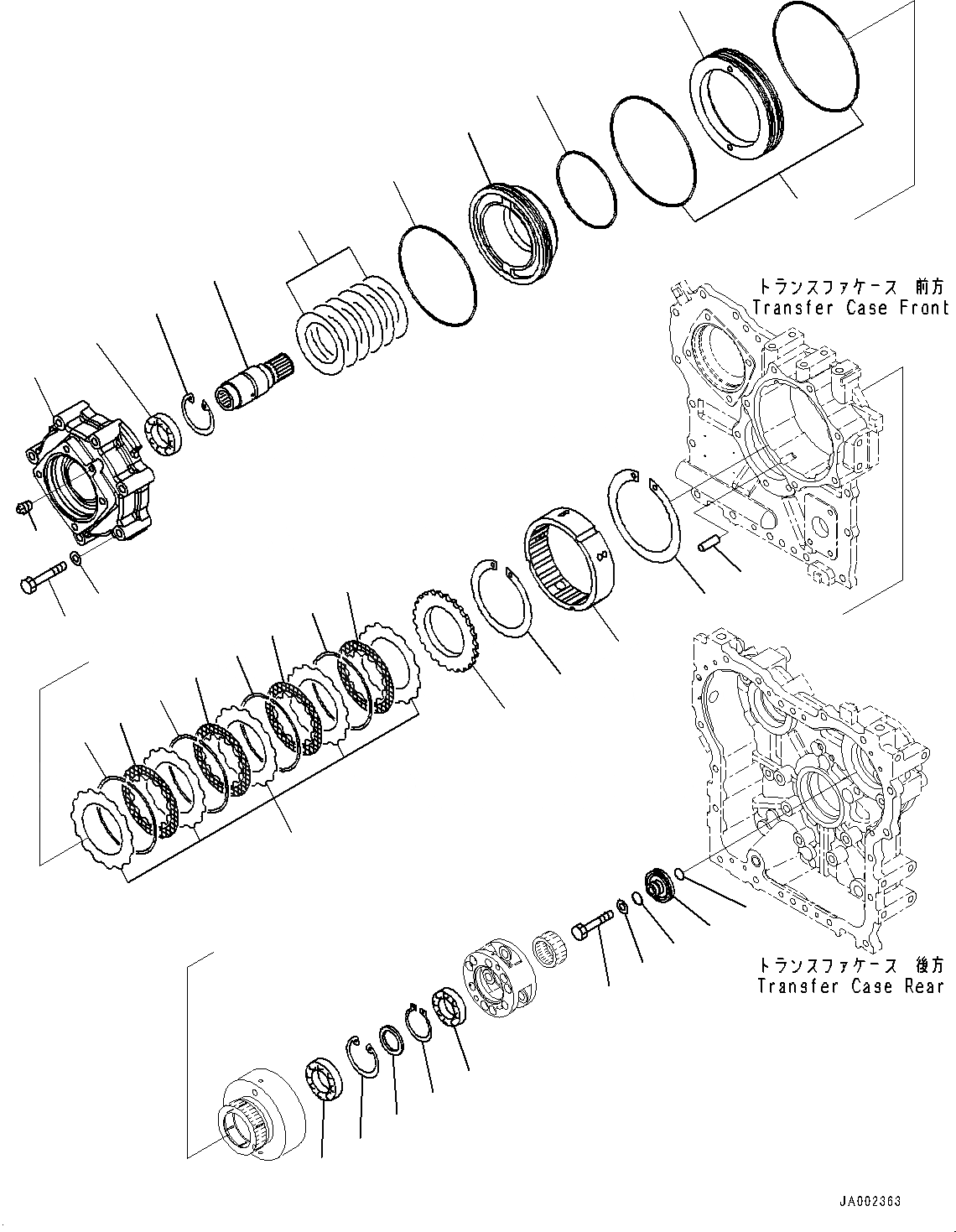 トランスファケース 前方
Transfer Case Front

トランスファケース 後方
Transfer Case Rear

JA002363