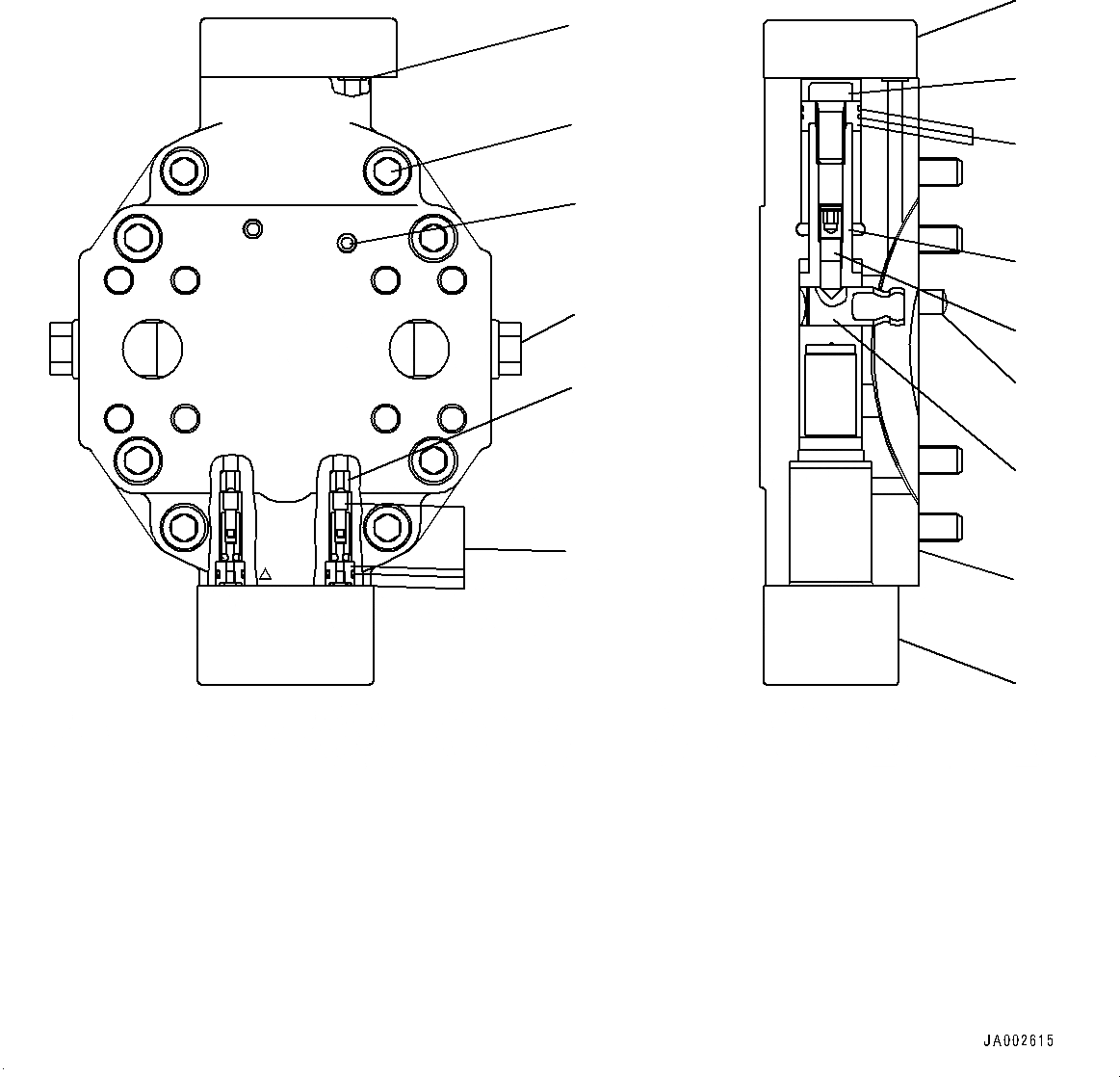 JA002615