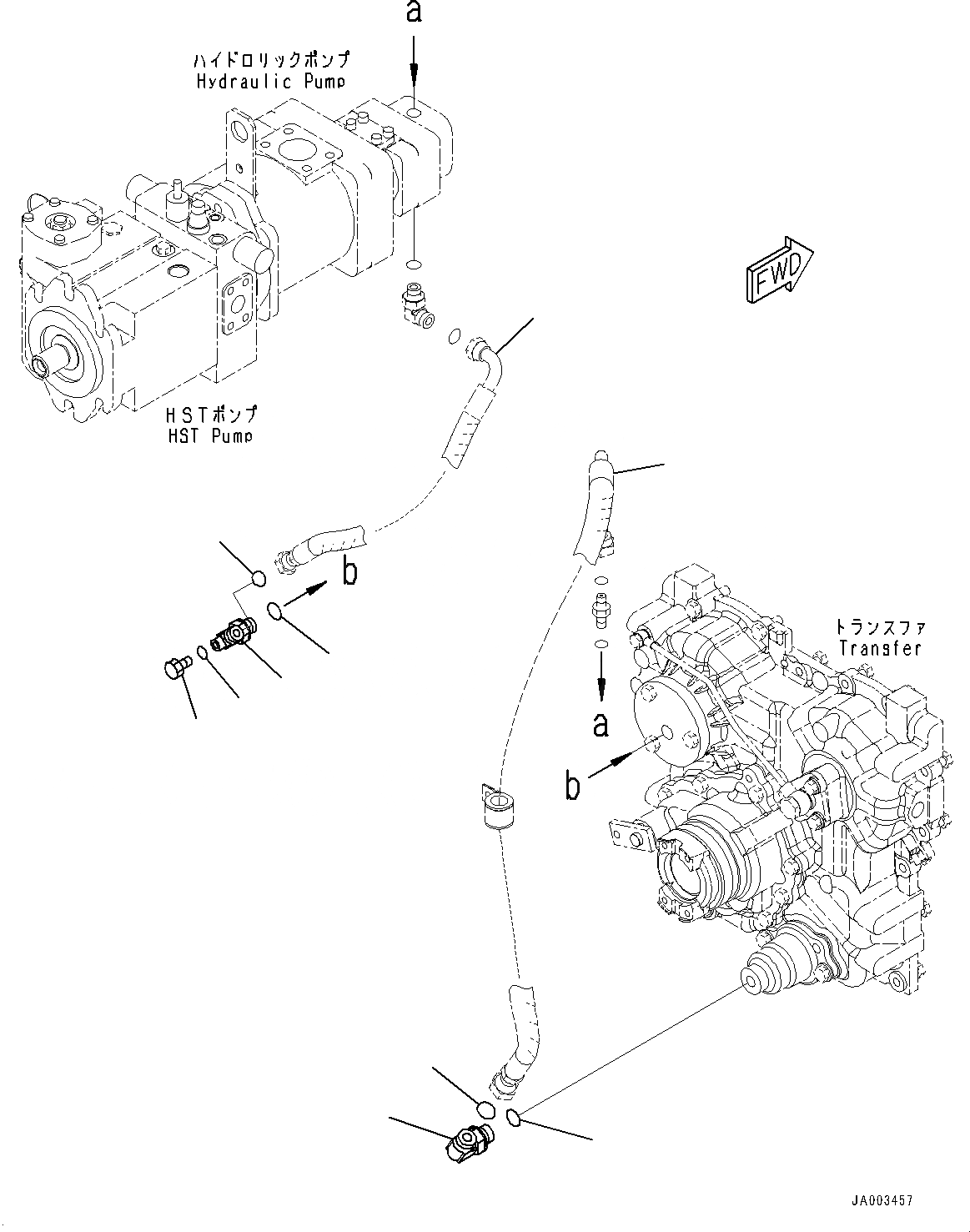 a

ハイドロリックポンプ
Hydraulic Pump

FWD

HSTポンプ
HST Pump

b

トランスファ
Transfer

a

b

JA003457