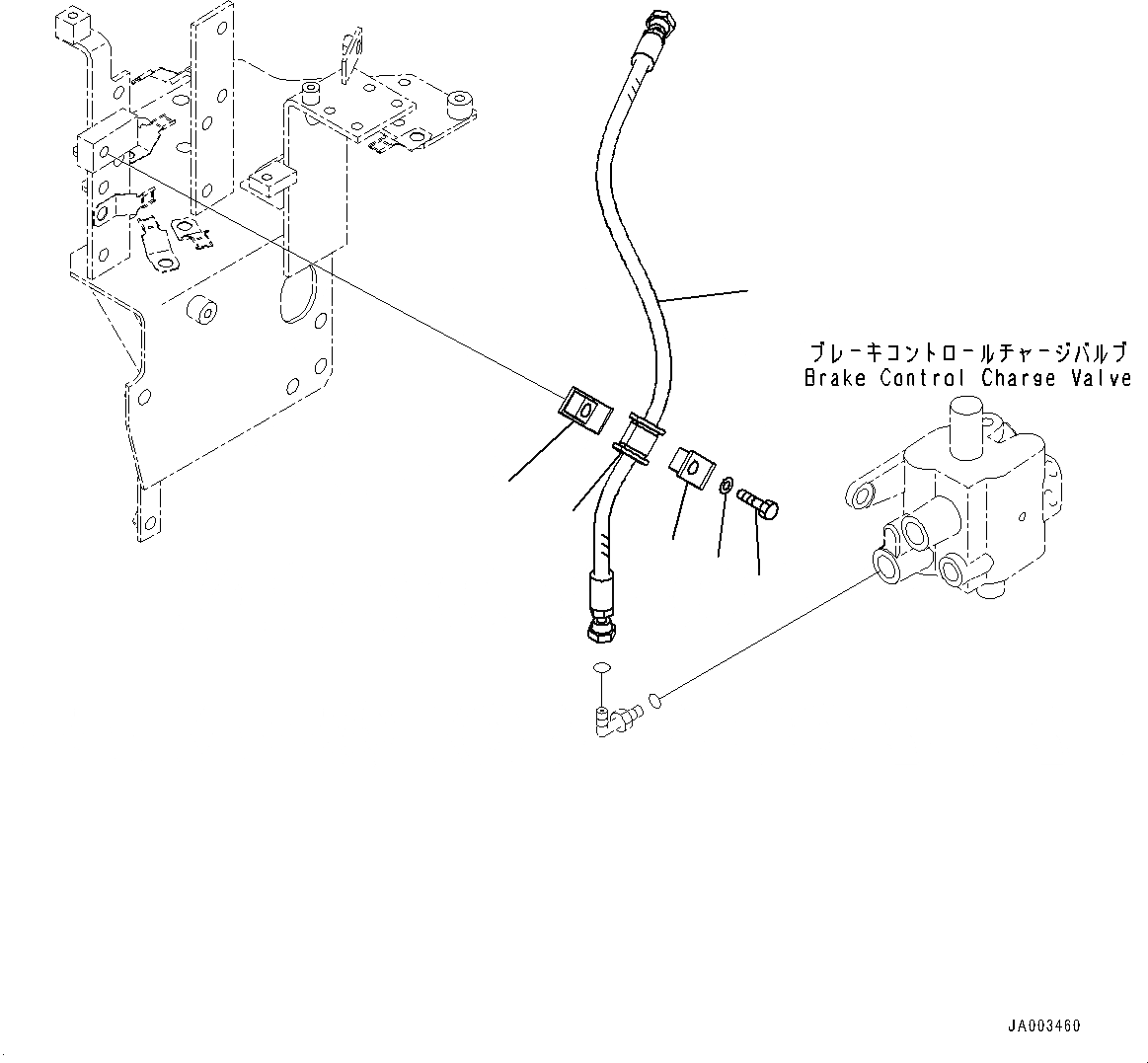 ブレーキコントロールチャージバルブ
Brake Control Charge Valve

JA003460