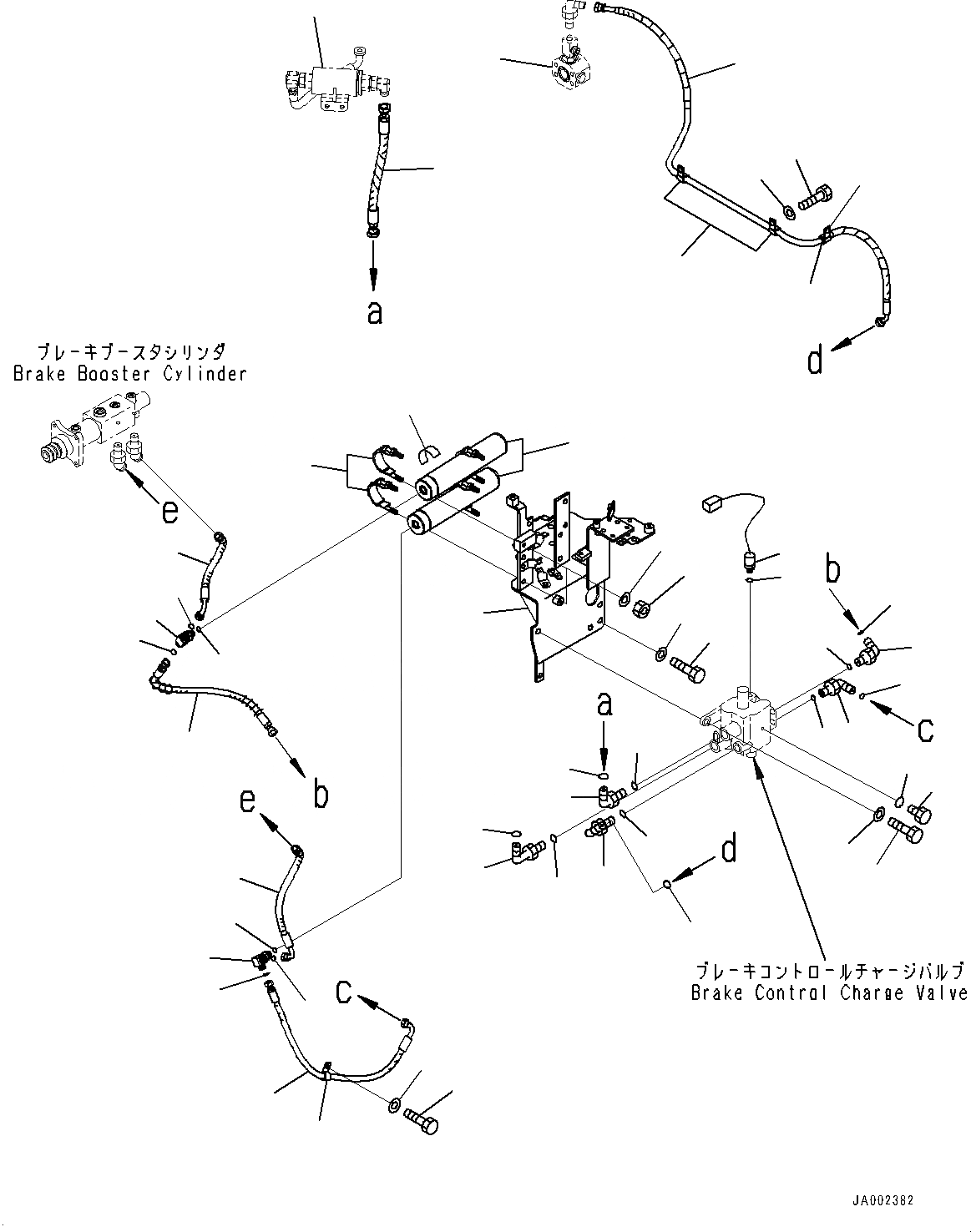 a

d

ブレーキブースタシリンダ
Brake Booster Cylinder

e

b

a

c

b

e

d

c

ブレーキコントロールチャージバルブ
Brake Control Charge Valve

JA002382