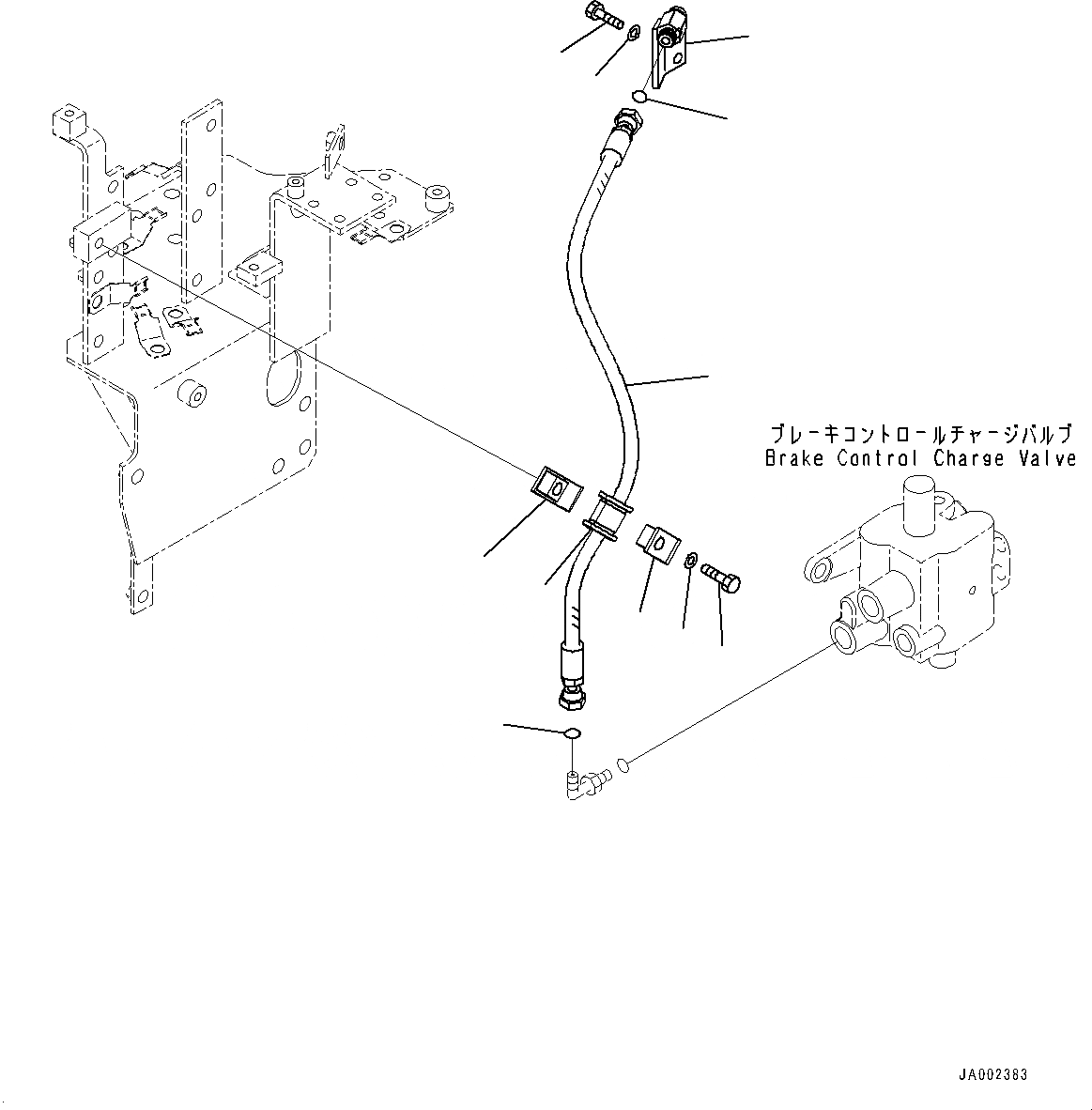 ブレーキコントロールチャージバルブ
Brake Control Charge Valve

JA002383