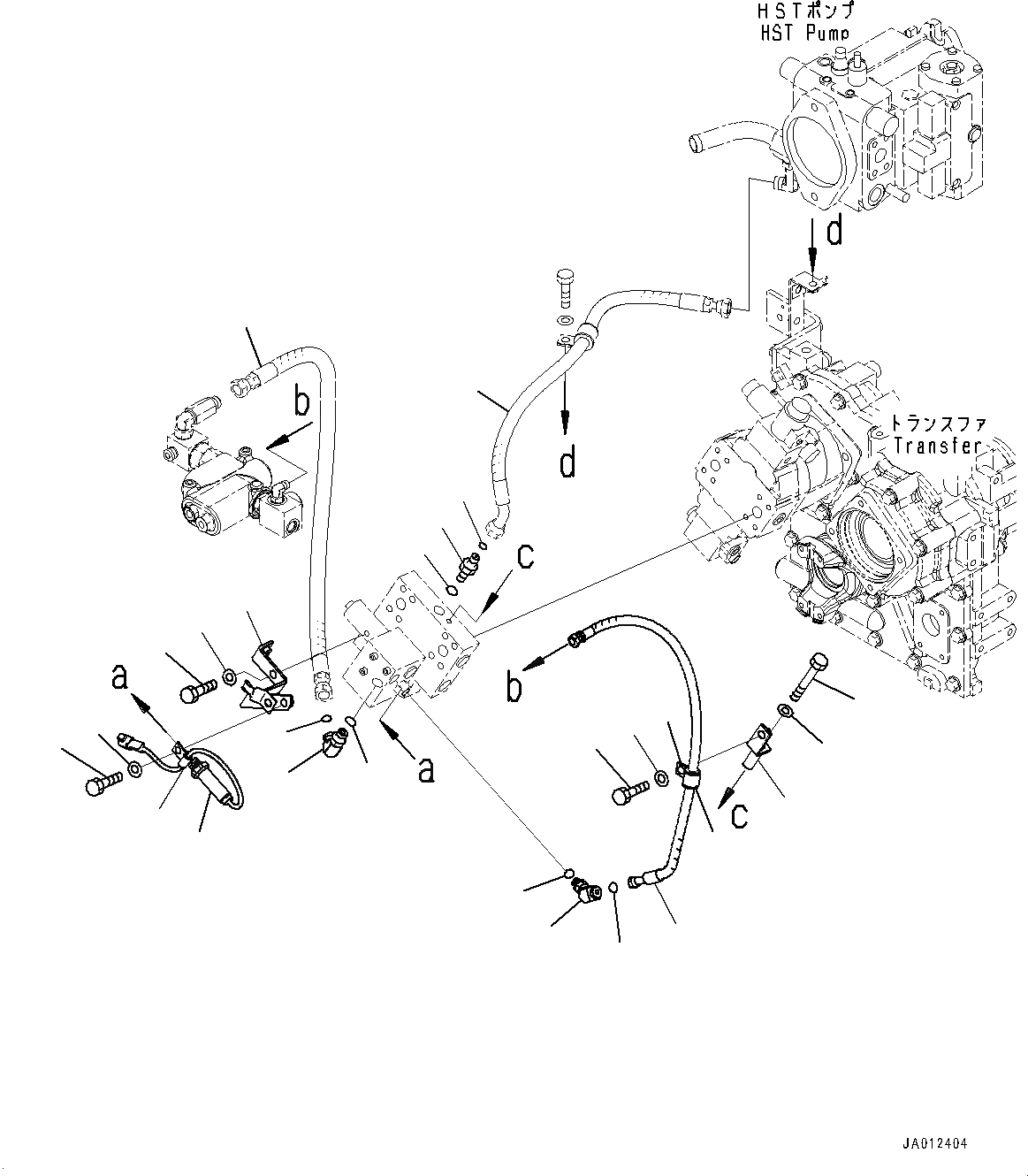 HSTポンプ
HST Pump

d

b

d

トランスファ
Transfer

c

a

b

a

c

JA012404