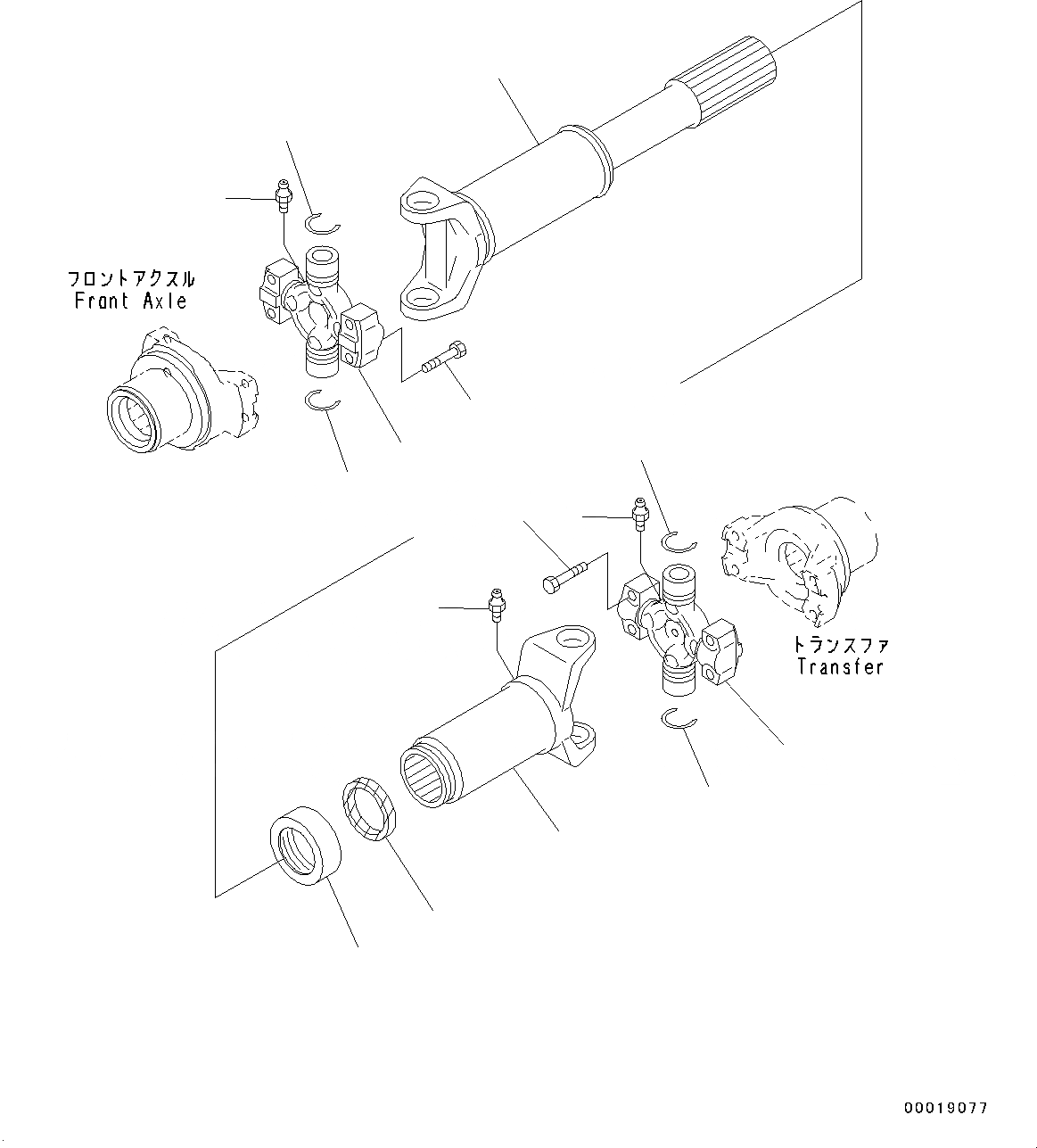 フロントアクスル
Front Axle

トランスファ
Transfer

00019077