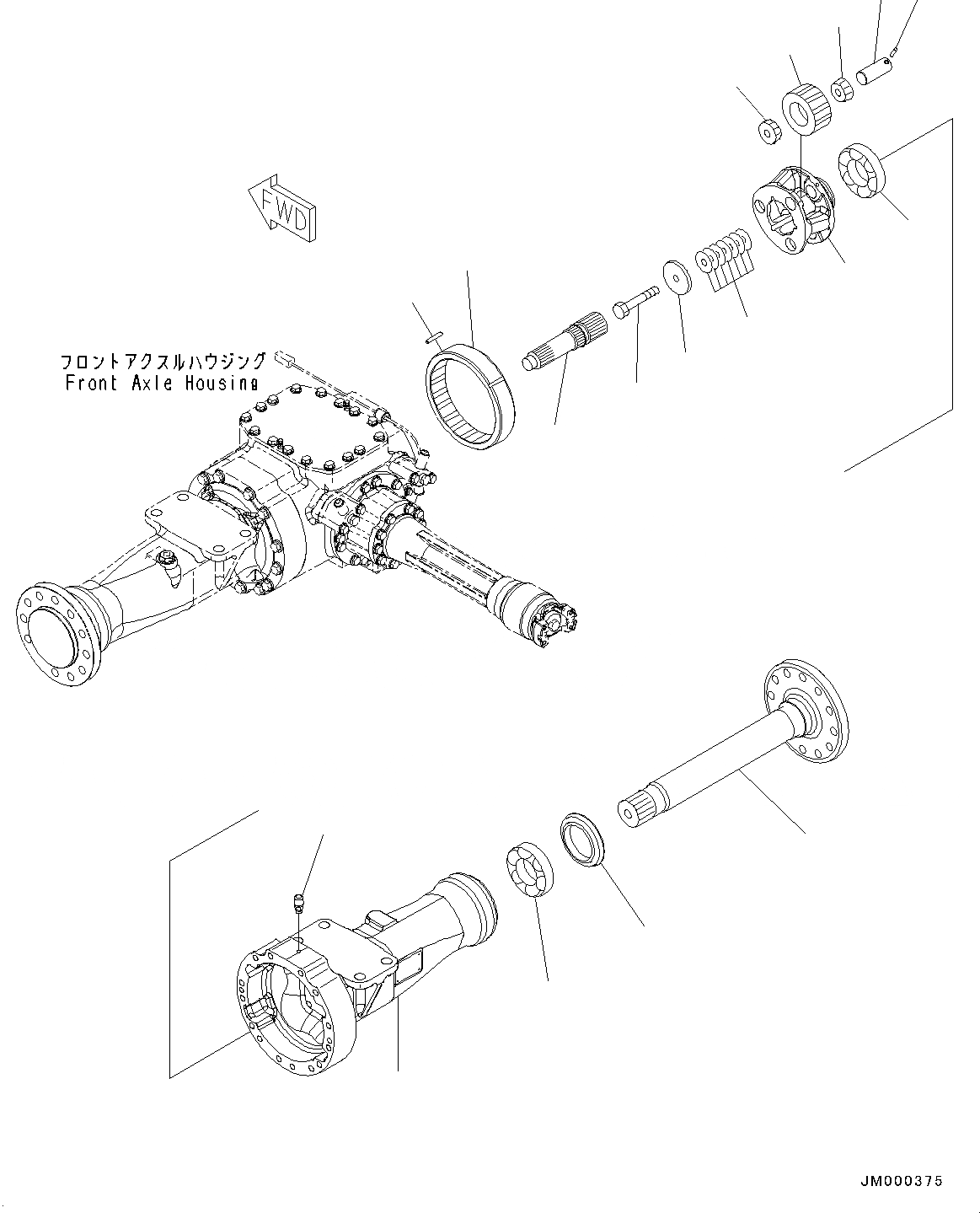 FWD

フロントアクスルハウジング
Front Axle Housing

JM000375