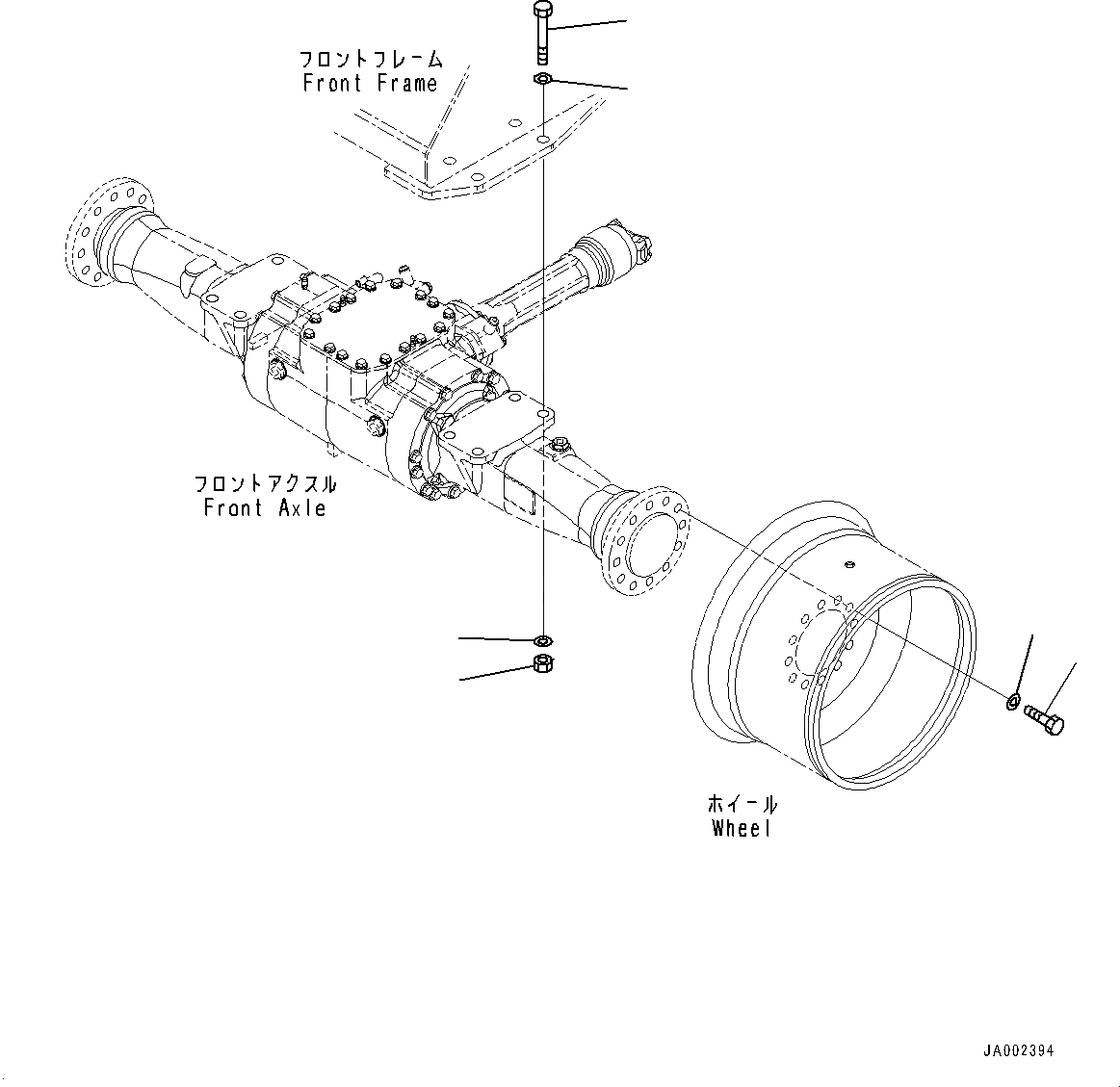 フロントフレーム
Front Frame

フロントアクスル
Front Axle

ホイール
Wheel

JA002394