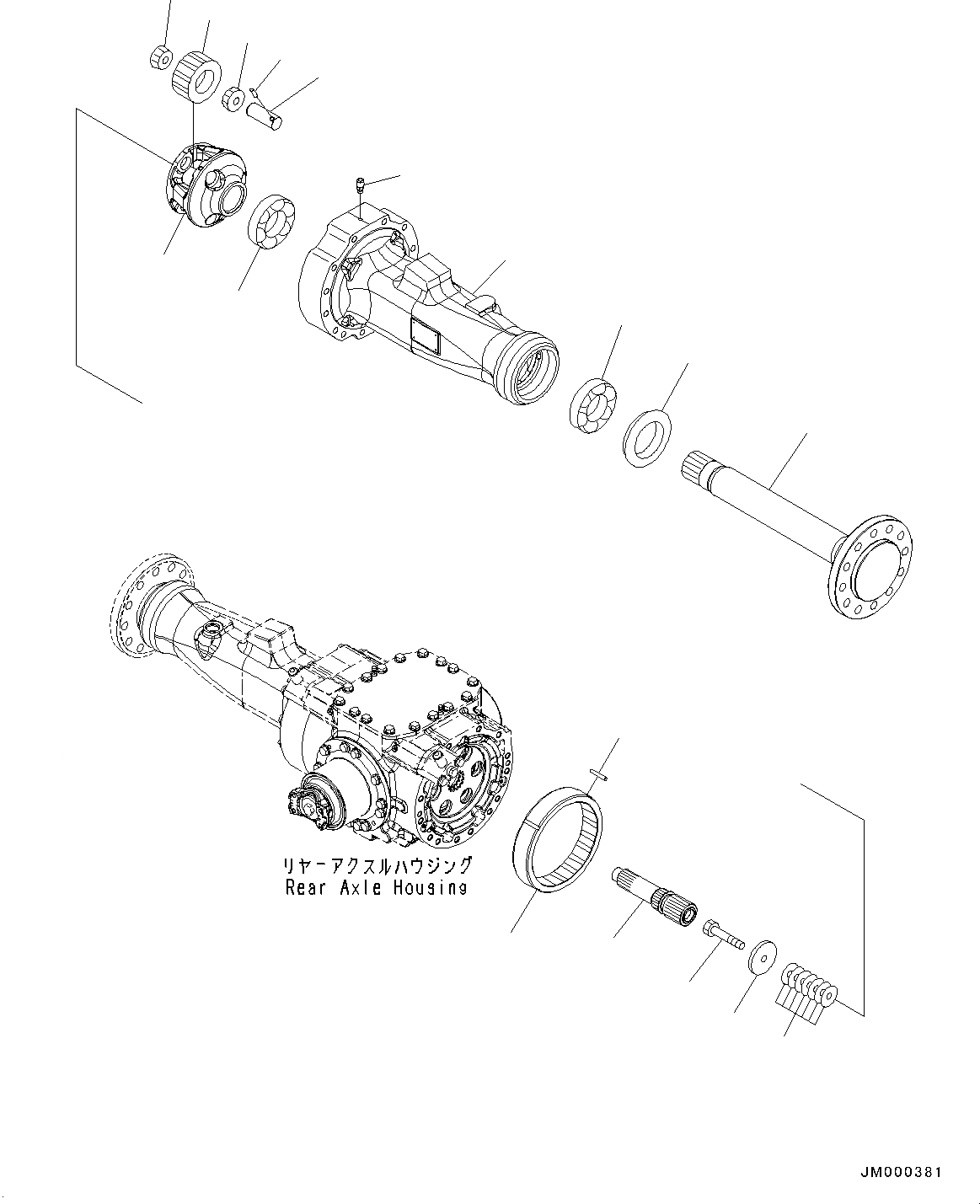 リヤーアクスルハウジング
Rear Axle Housing

JM000381