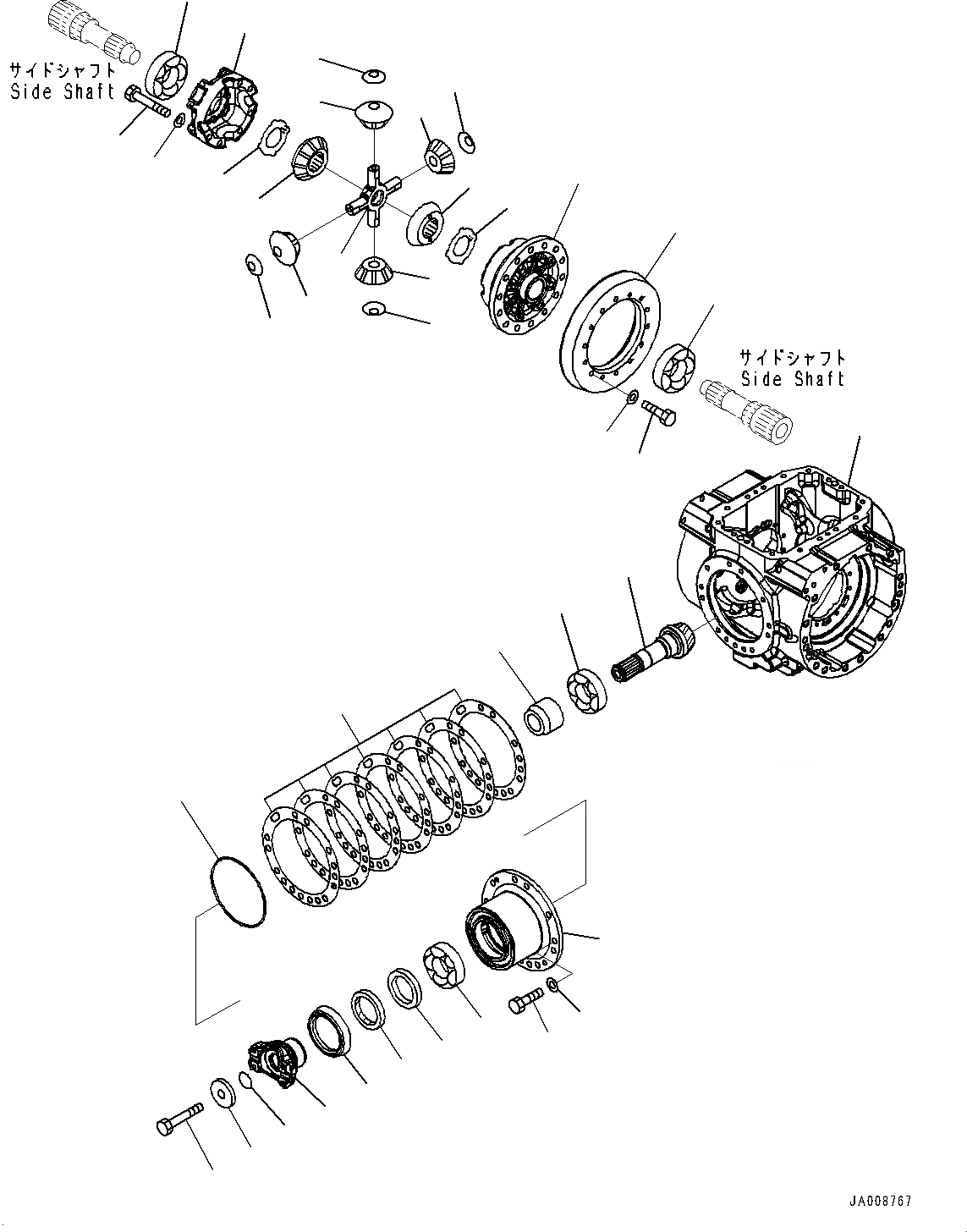 サイドシャフト
Side Shaft

サイドシャフト
Side Shaft

JA008767