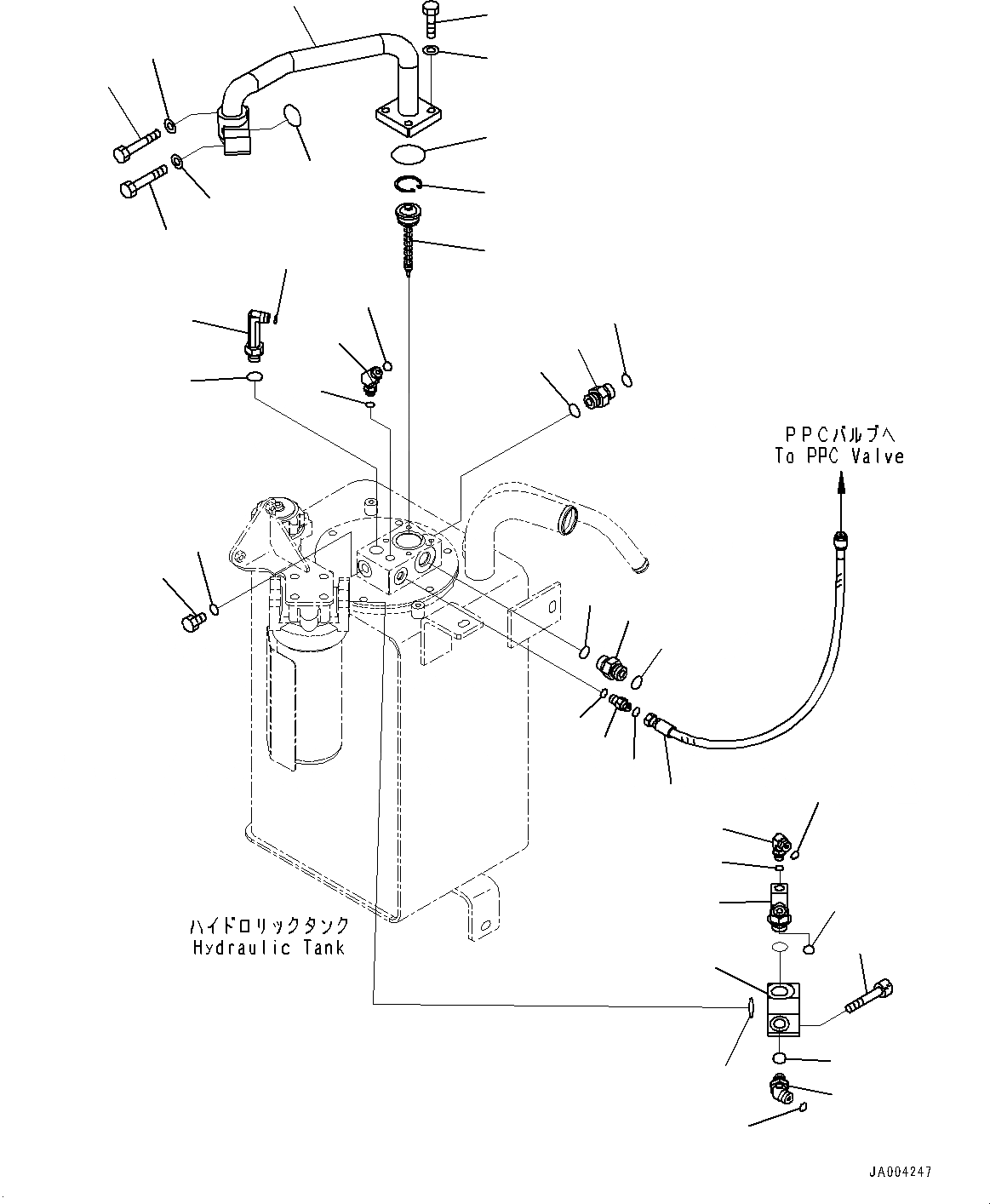 PPCバルブへ
To PPC Valve

ハイドロリックタンク
Hydraulic Tank

JA004247