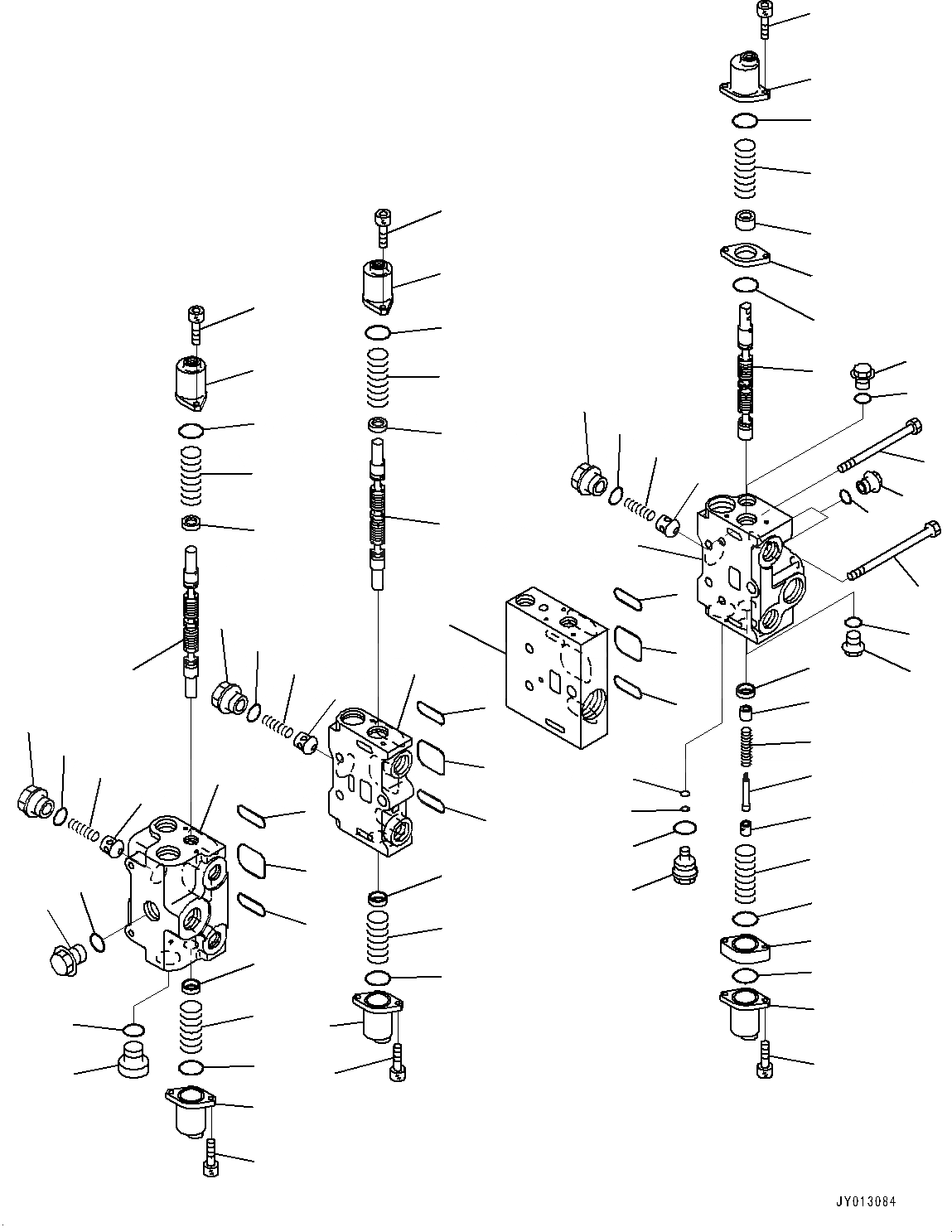 JY013084