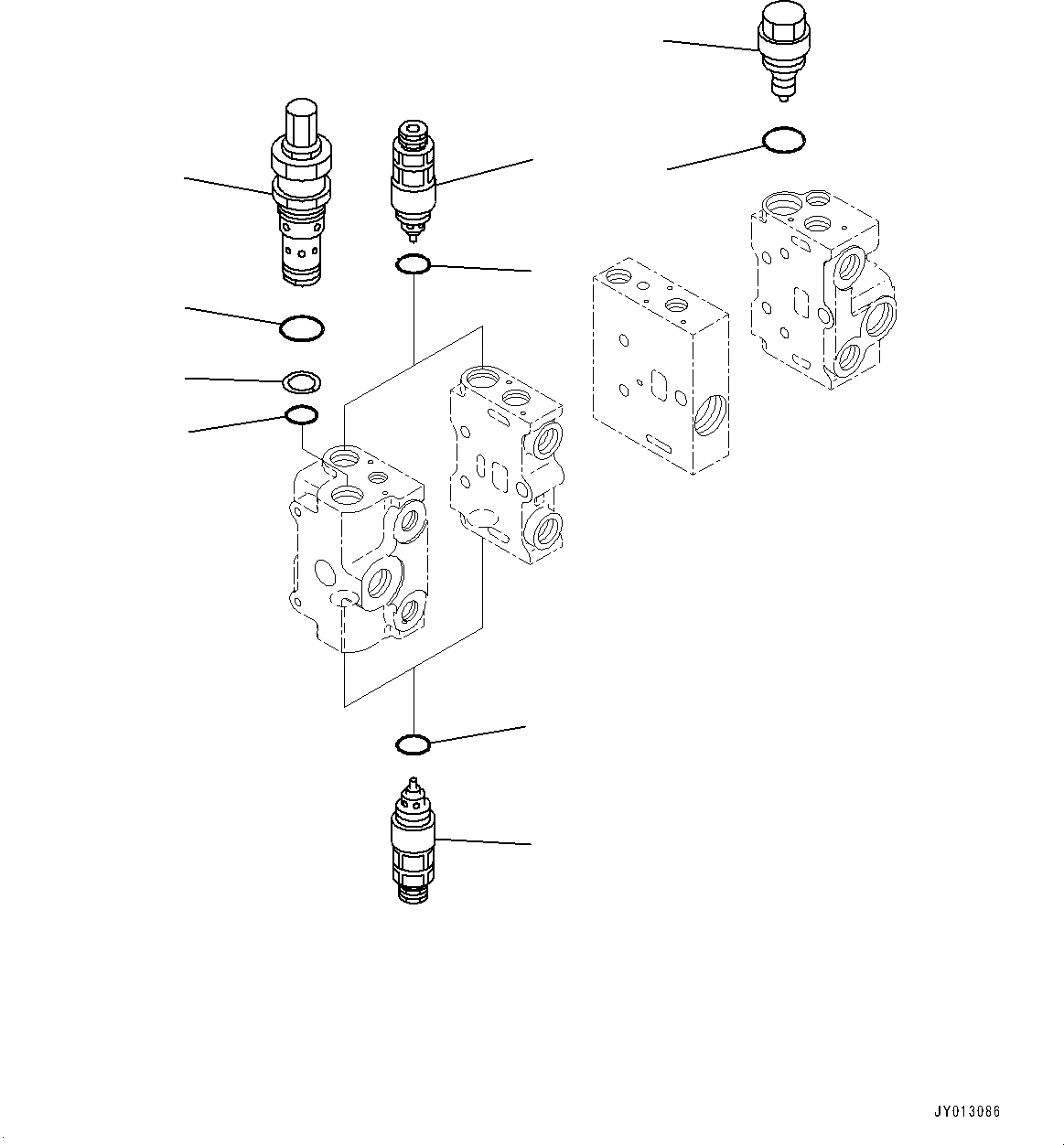 JY013086