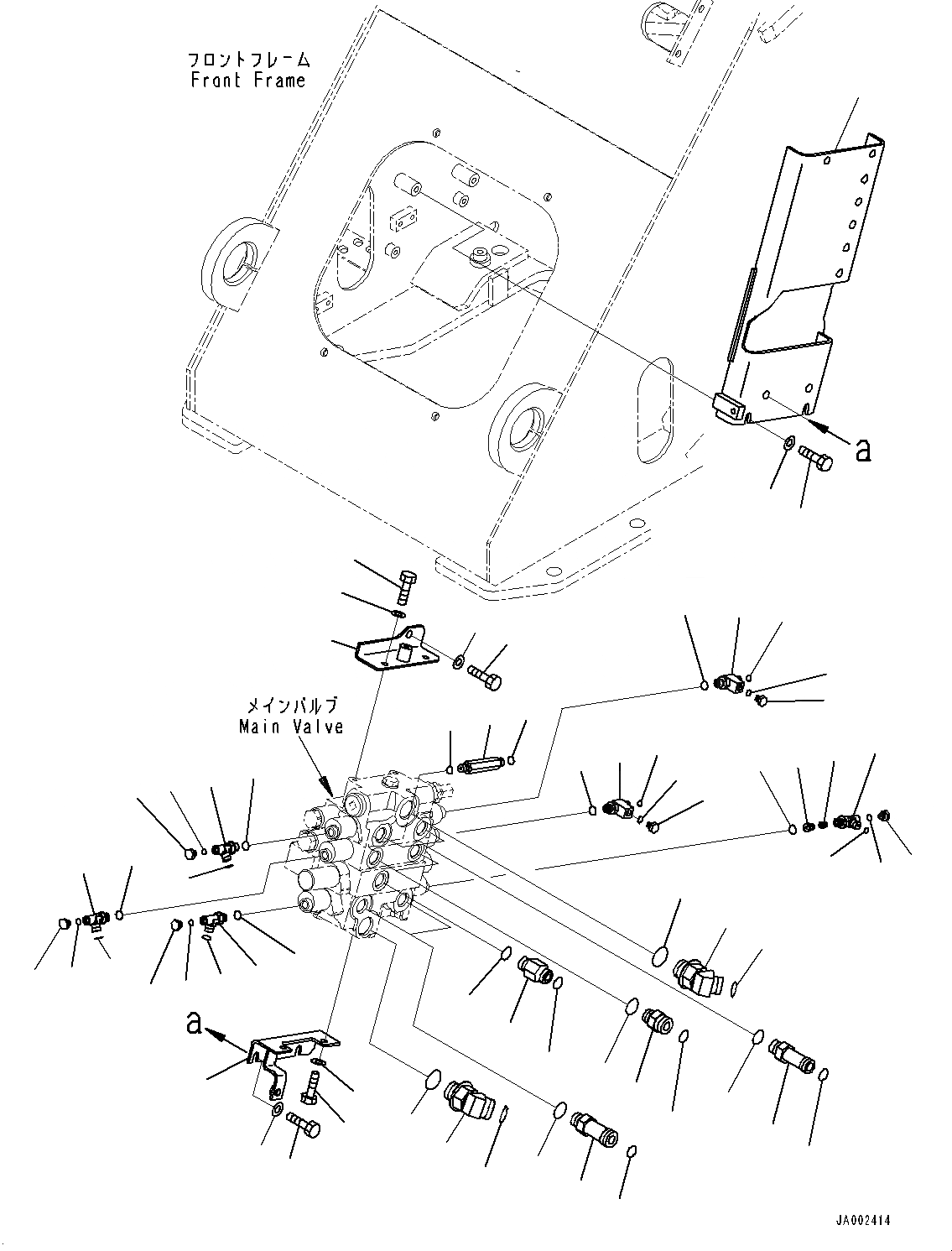 フロントフレーム
Front Frame

a

メインバルブ
Main Valve

a

JA002414