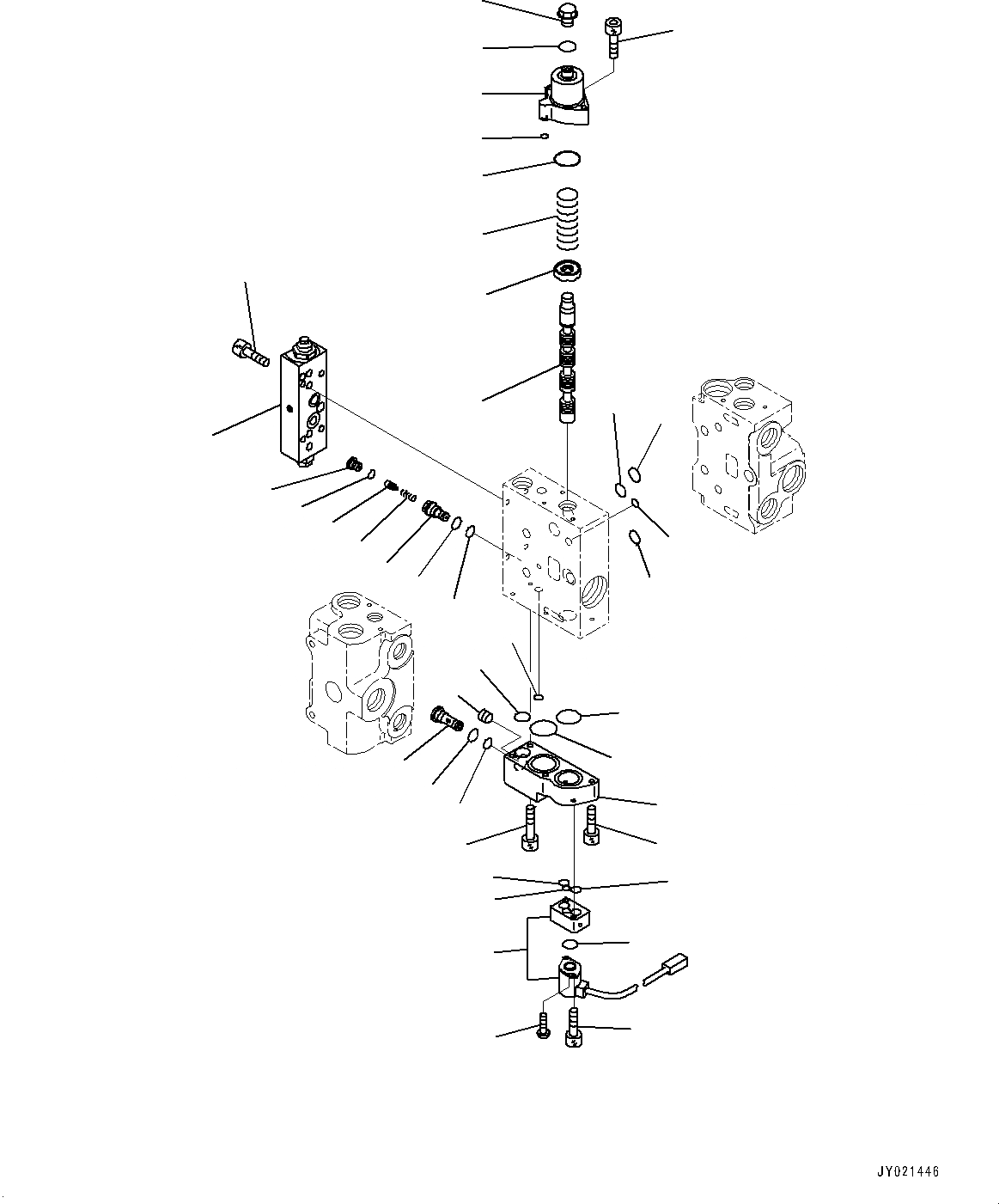 JY021446