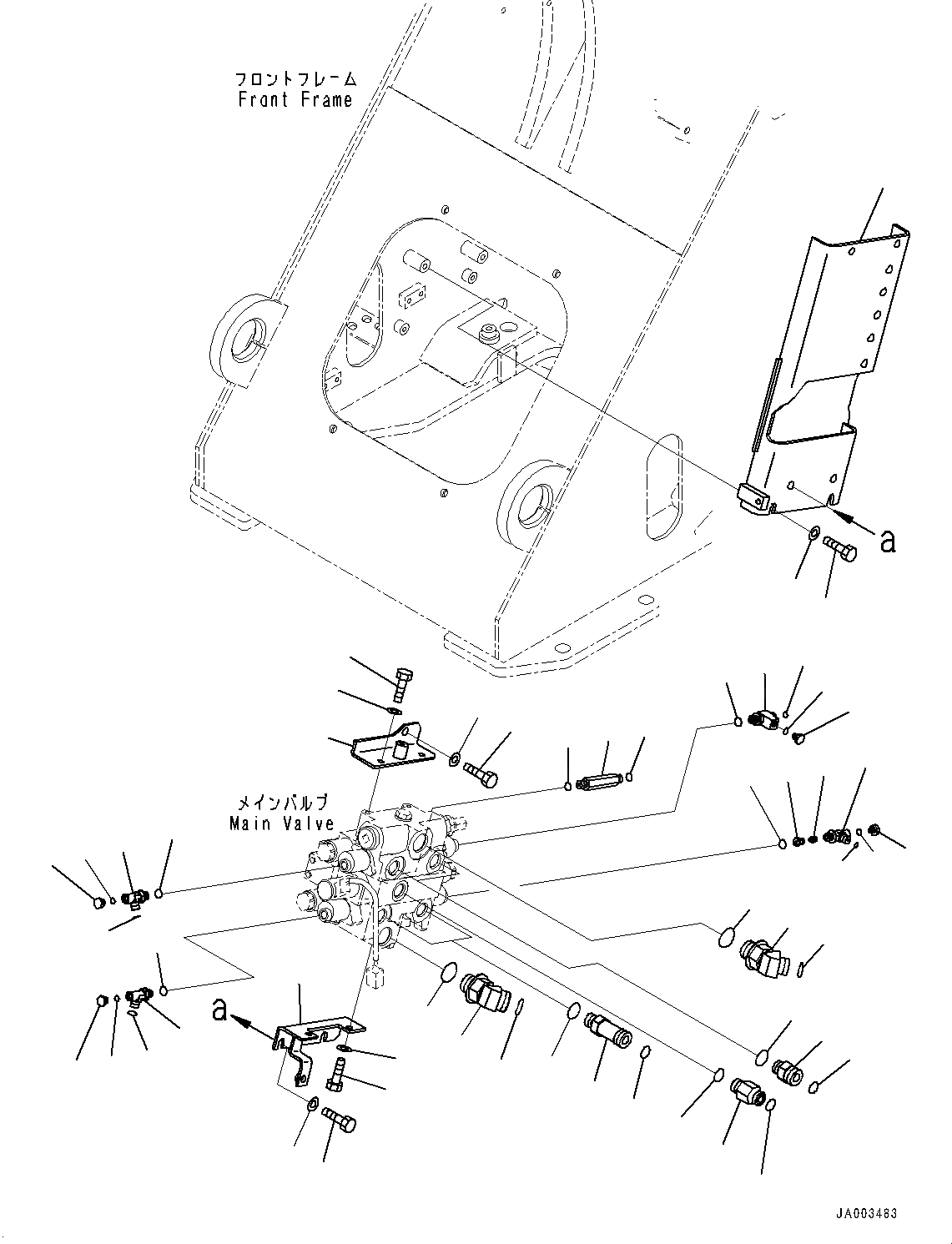 フロントフレーム
Front Frame

a

メインバルブ
Main Valve

a

JA003483