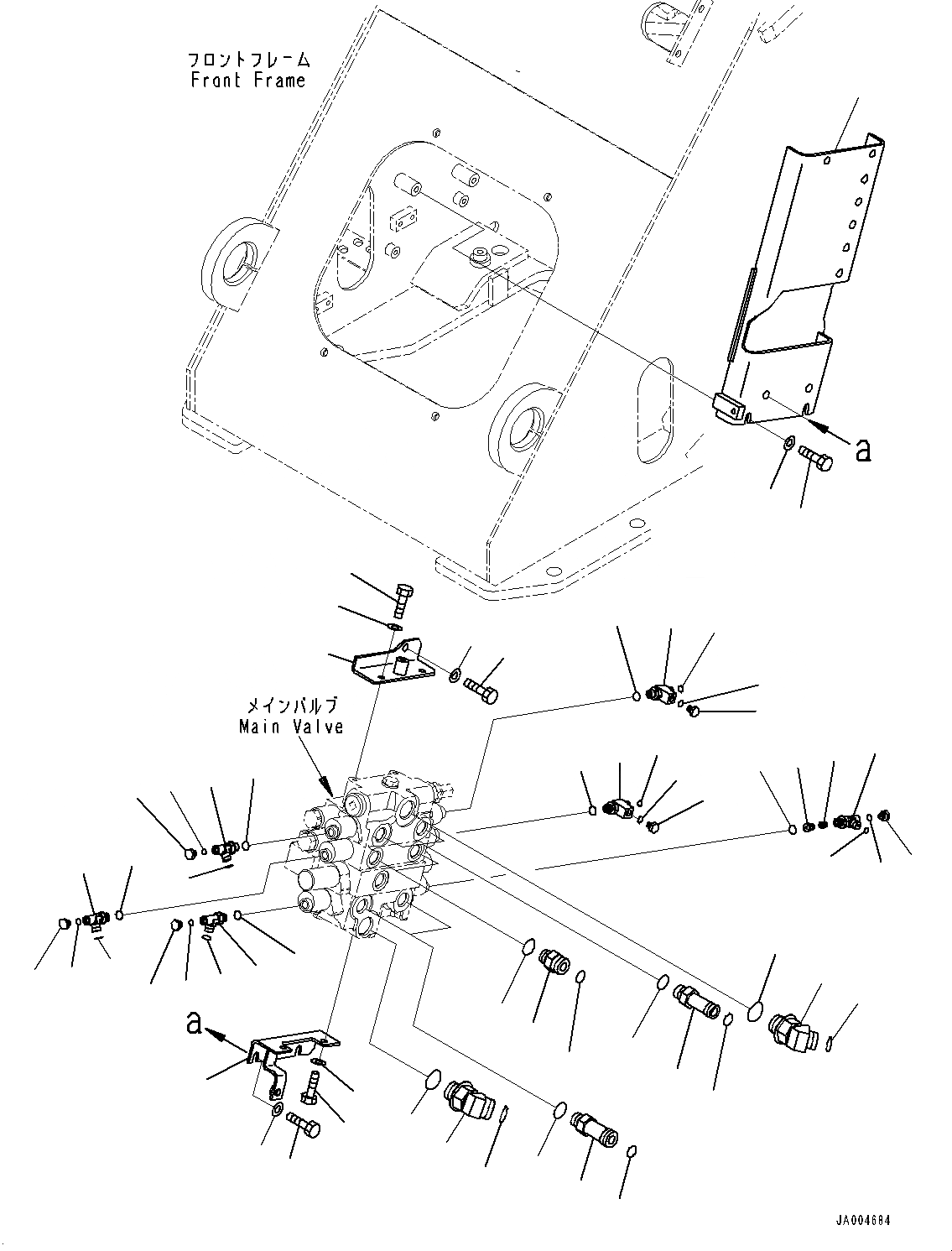 フロントフレーム
Front Frame

a

メインバルブ
Main Valve

a

JA004684