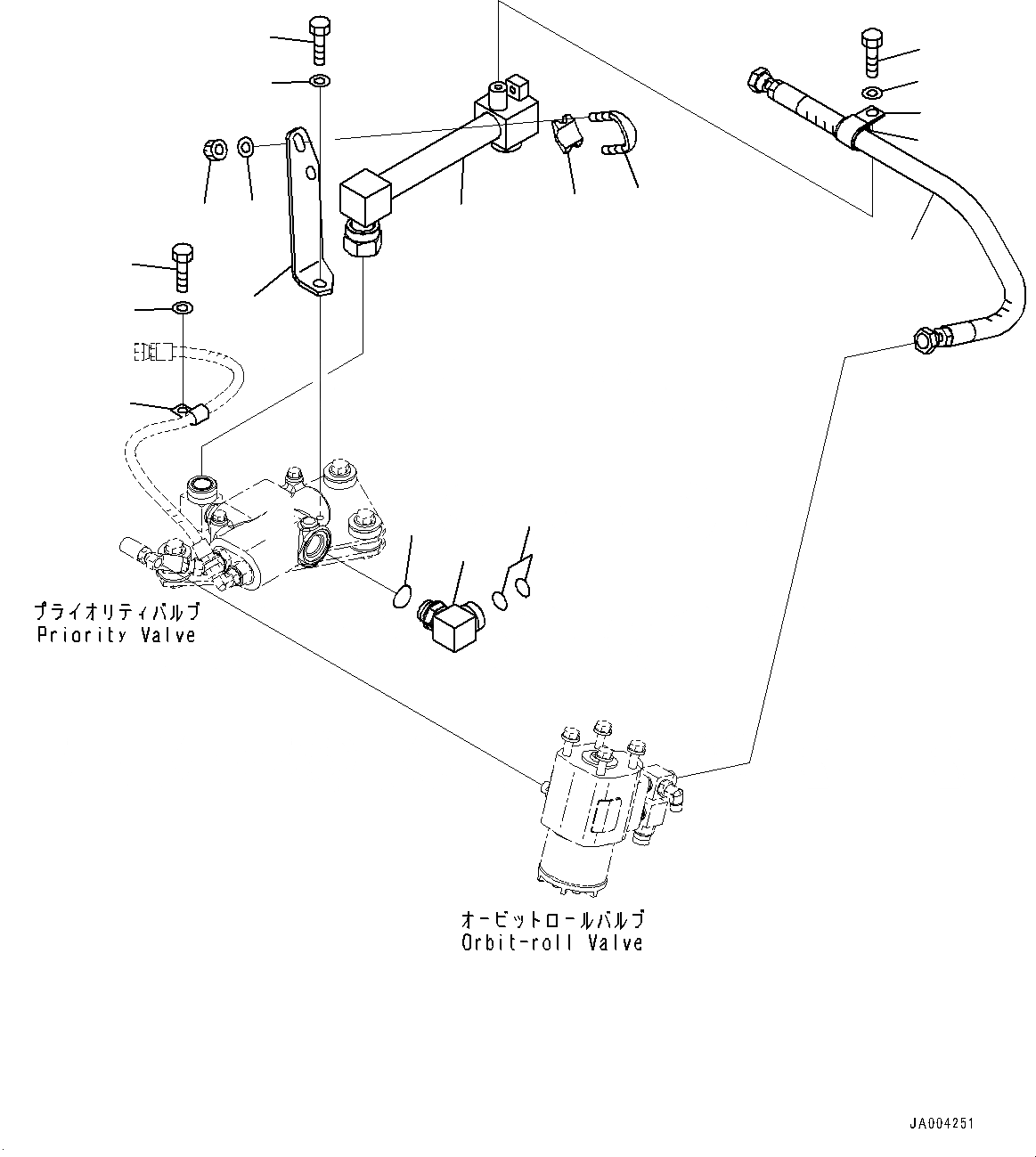 プライオリティバルブ
Priority Valve

オービットロールバルブ
Orbit-roll Valve

JA004251