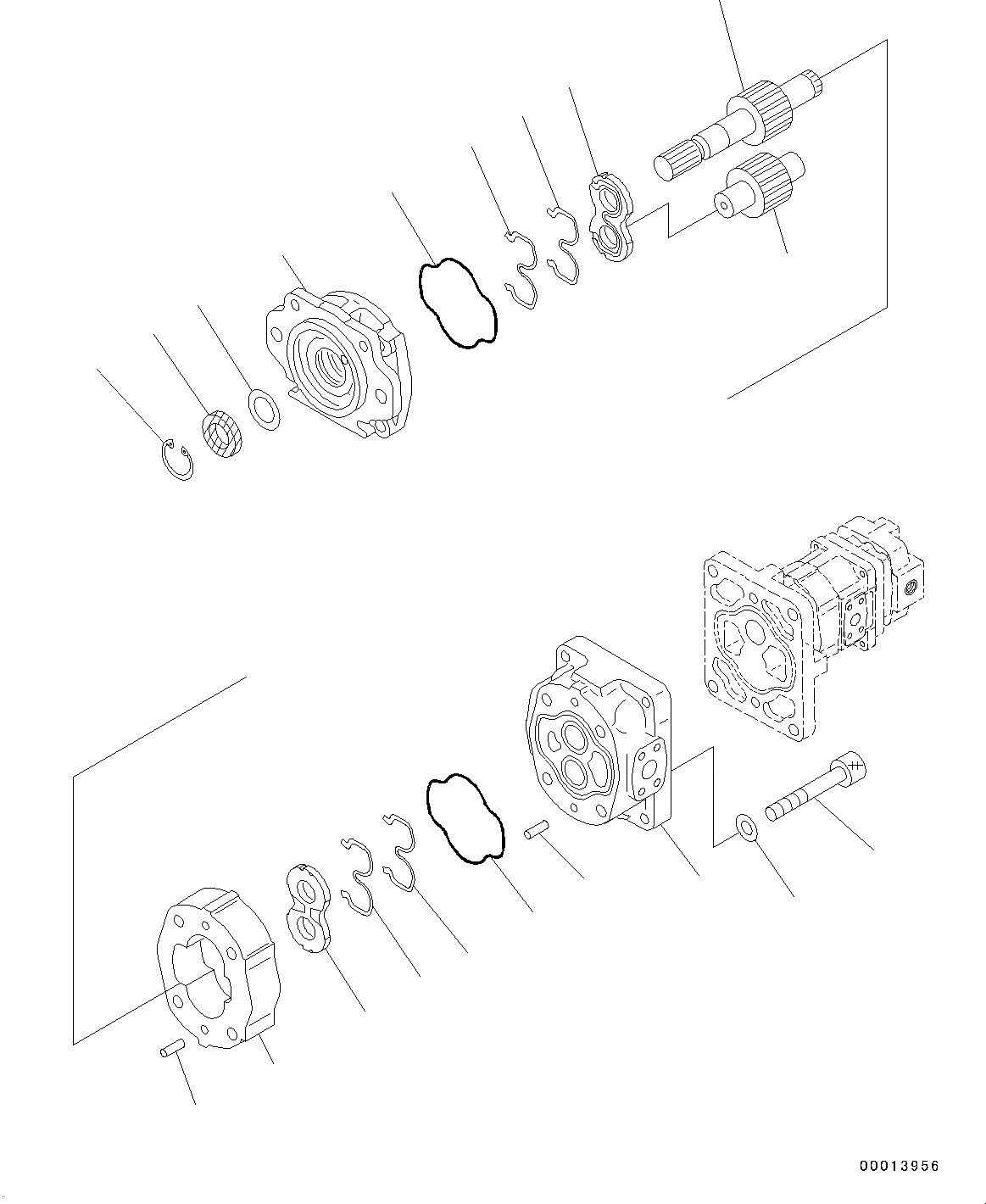 00013956