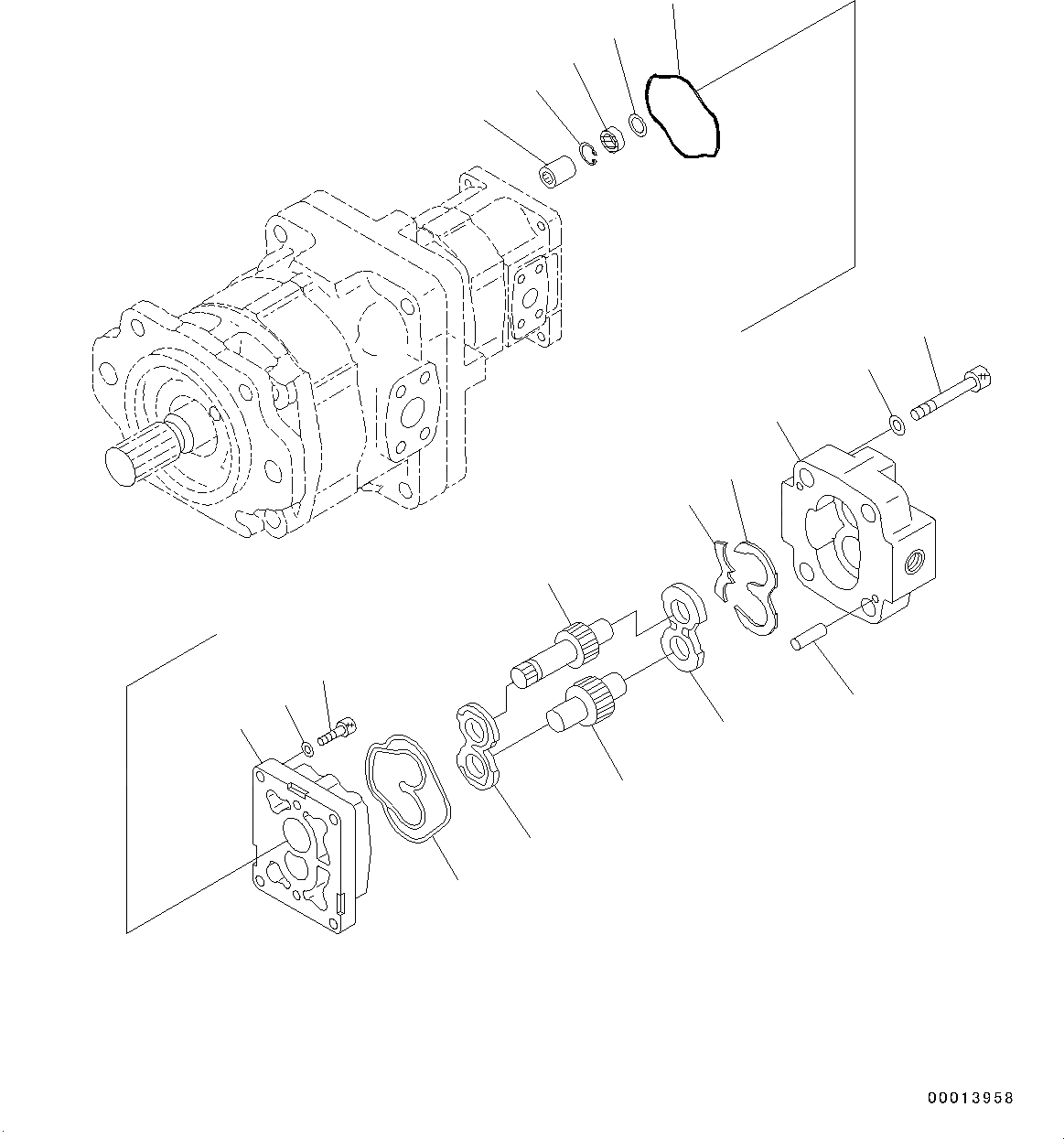 00013958