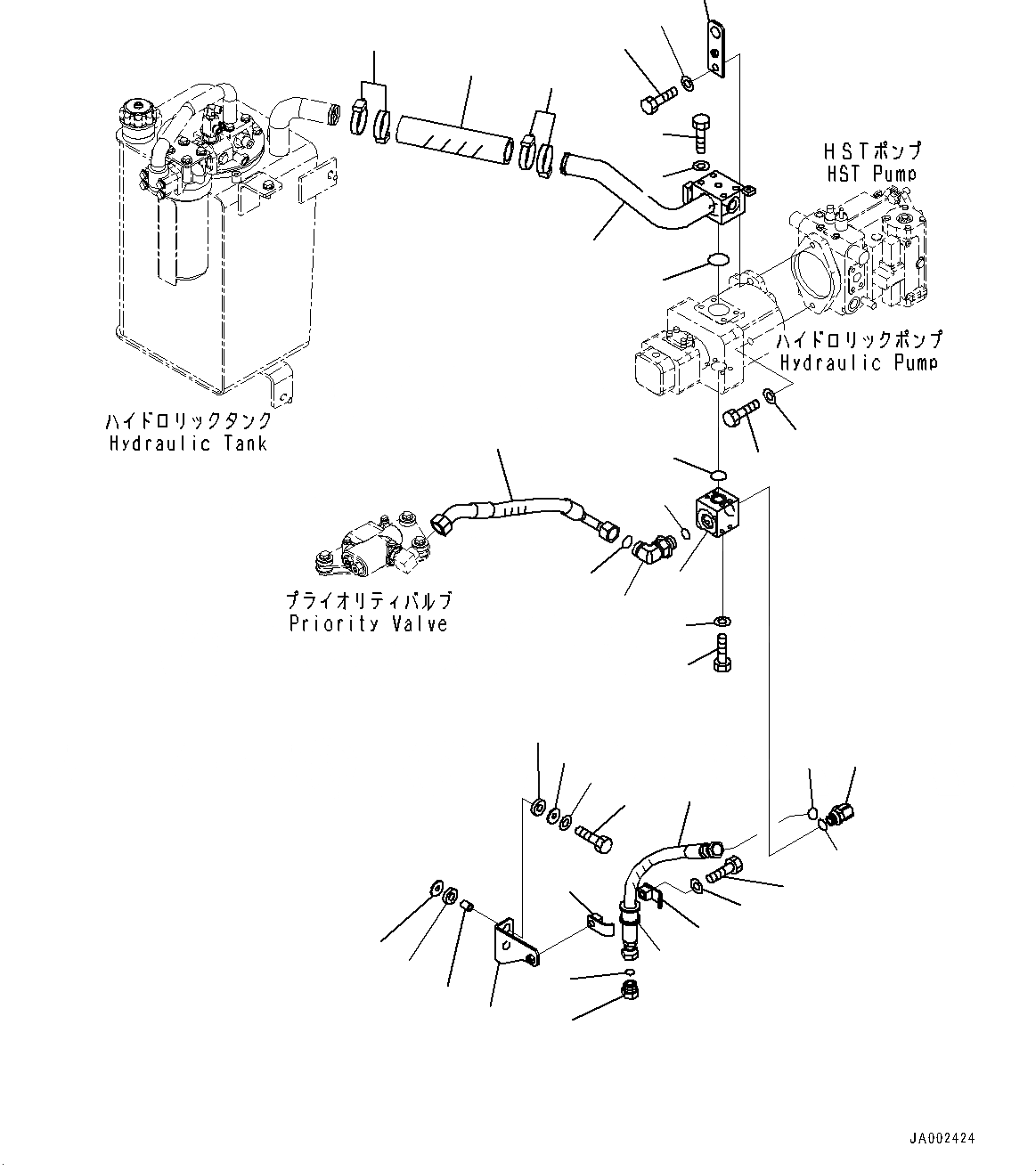 HSTポンプ
HST Pump

ハイドロリックポンプ
Hydraulic Pump

ハイドロリックタンク
Hydraulic Tank

プライオリティバルブ
Priority Valve

JA002424