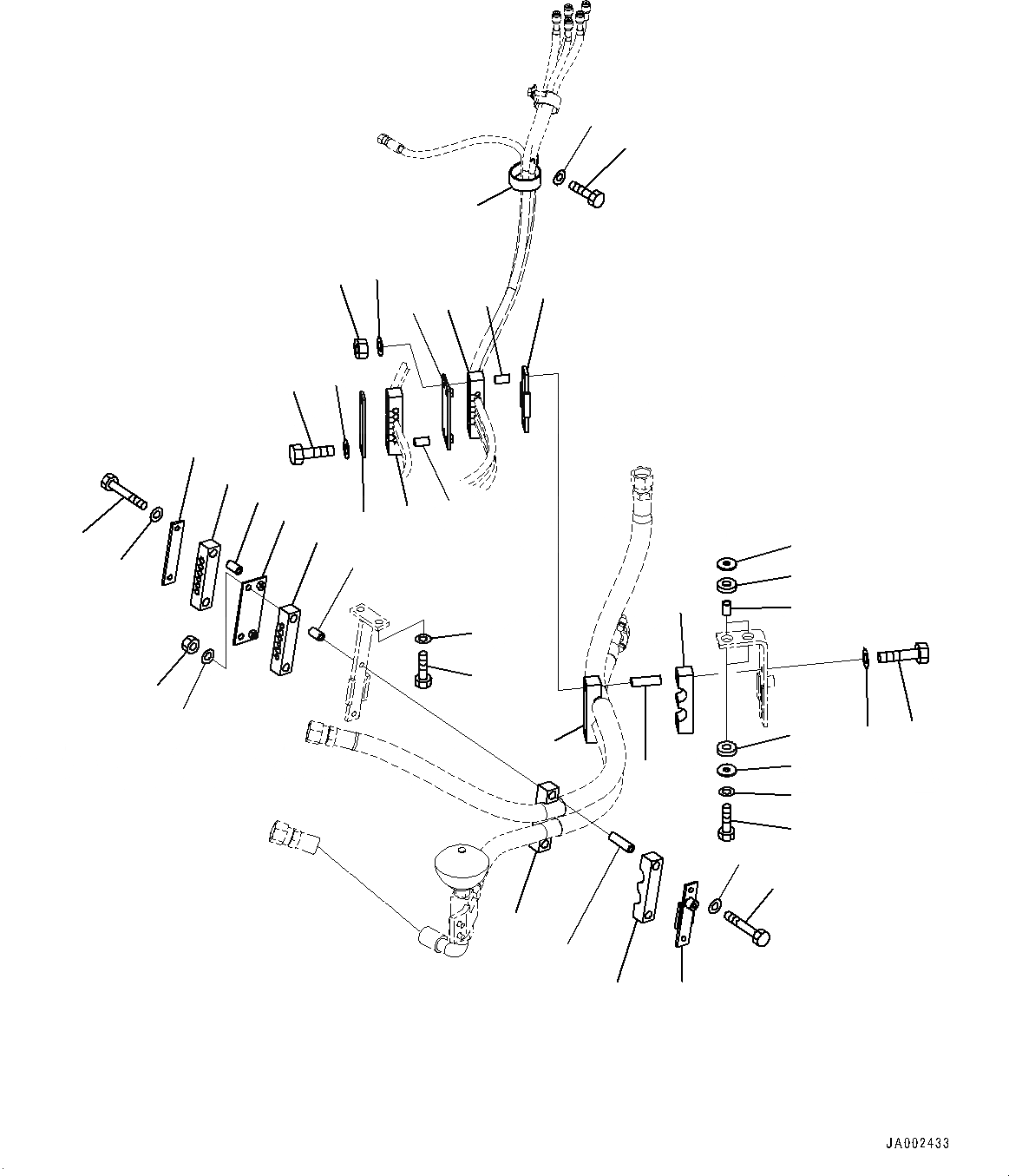 JA002433