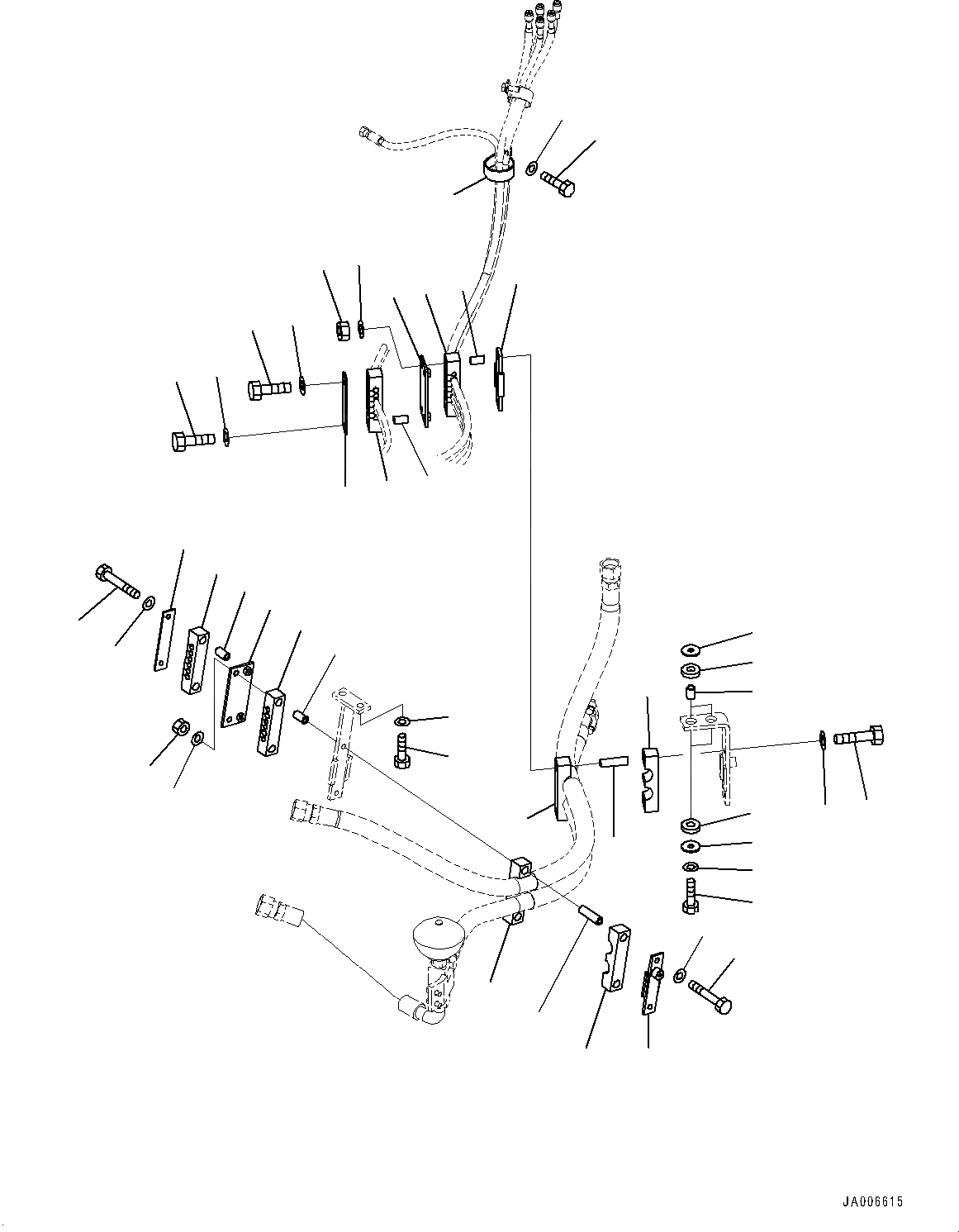 JA006615