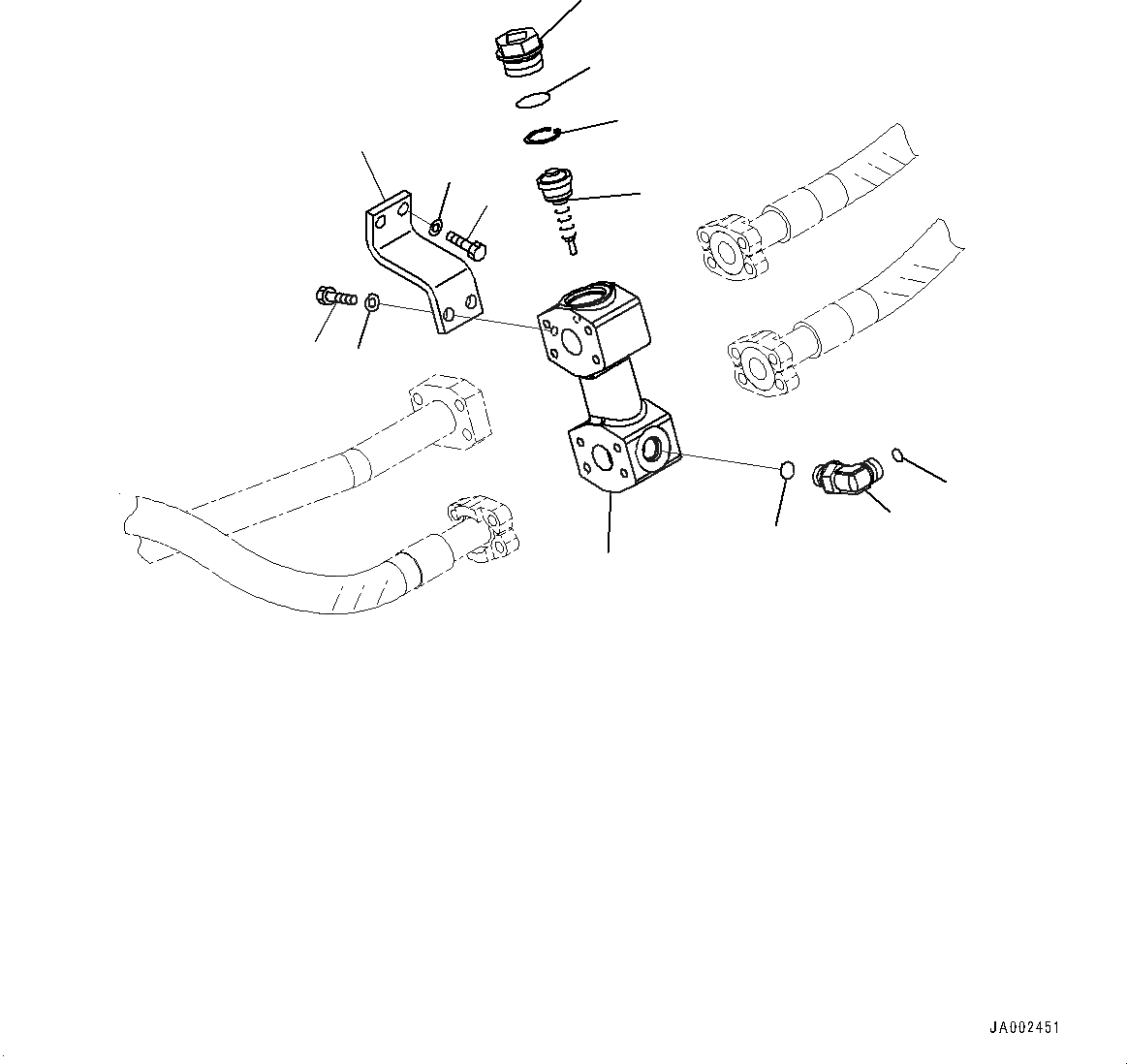 JA002451